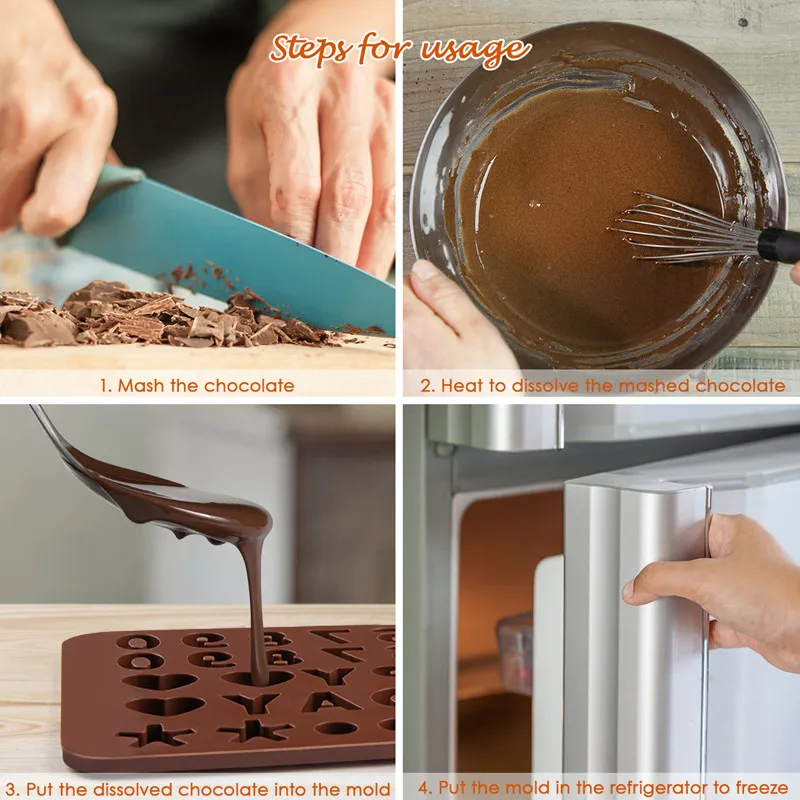 Steps for usage

1. Mash the chocolate

2. Heat to dissolve the mashed chocolate

3. Put the dissolved chocolate into the mold

4. Put the mold in the refrigerator to freeze