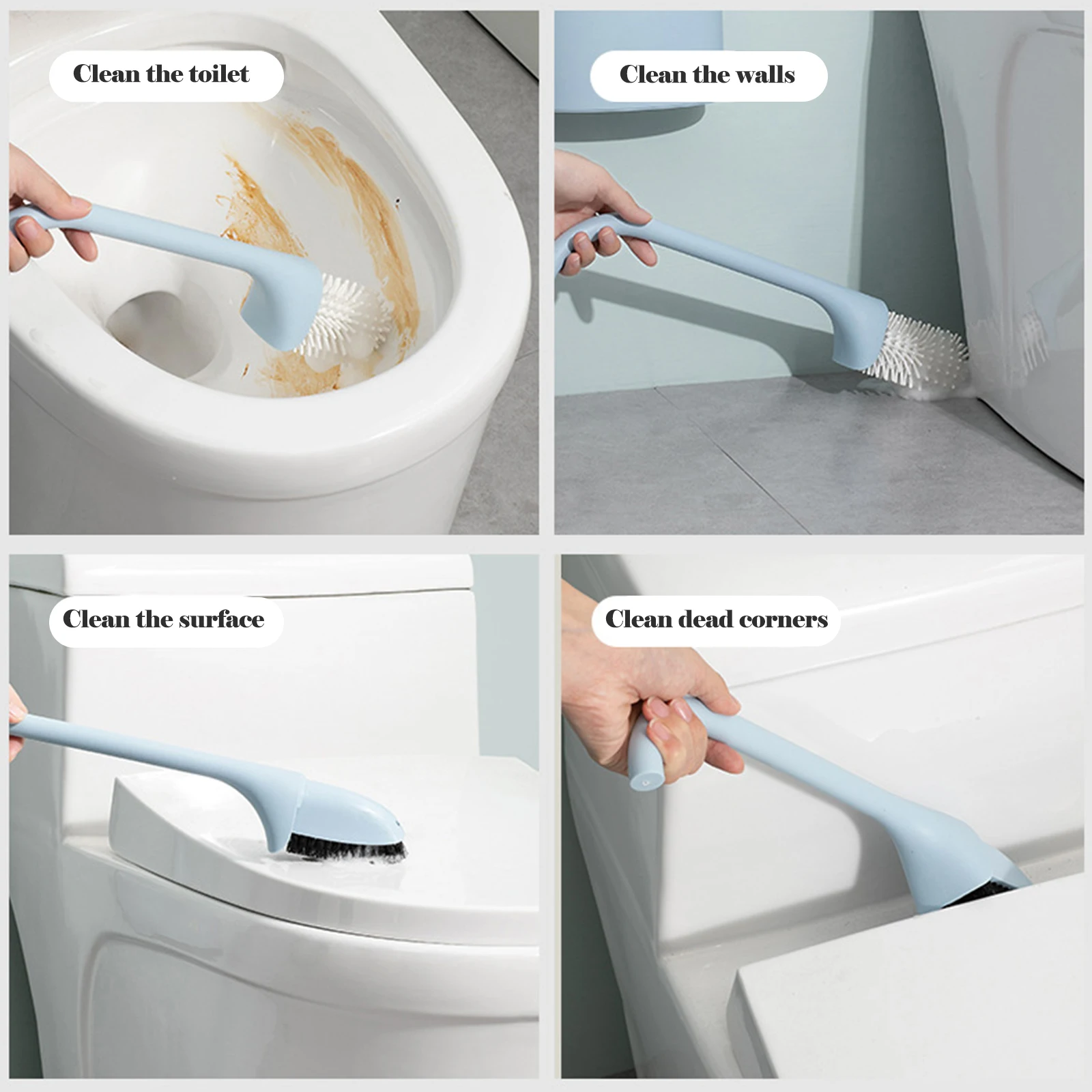 Clean the toilet

Clean the walls

Clean the surface

Clean dead corners