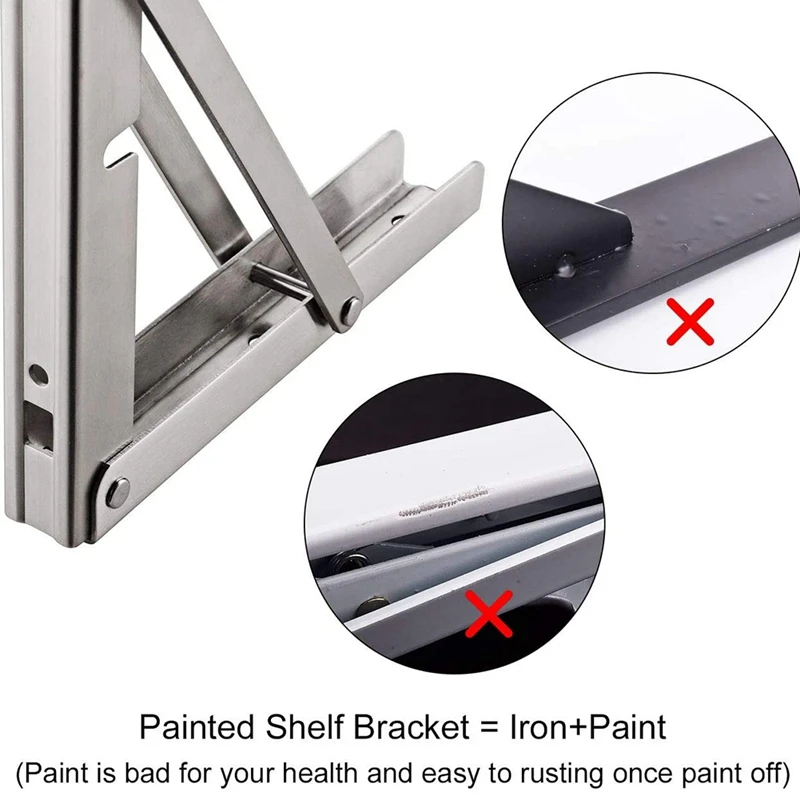 Painted Shelf Bracket = Iron+Paint

(Paint is bad for your health and easy to rusting once paint off)