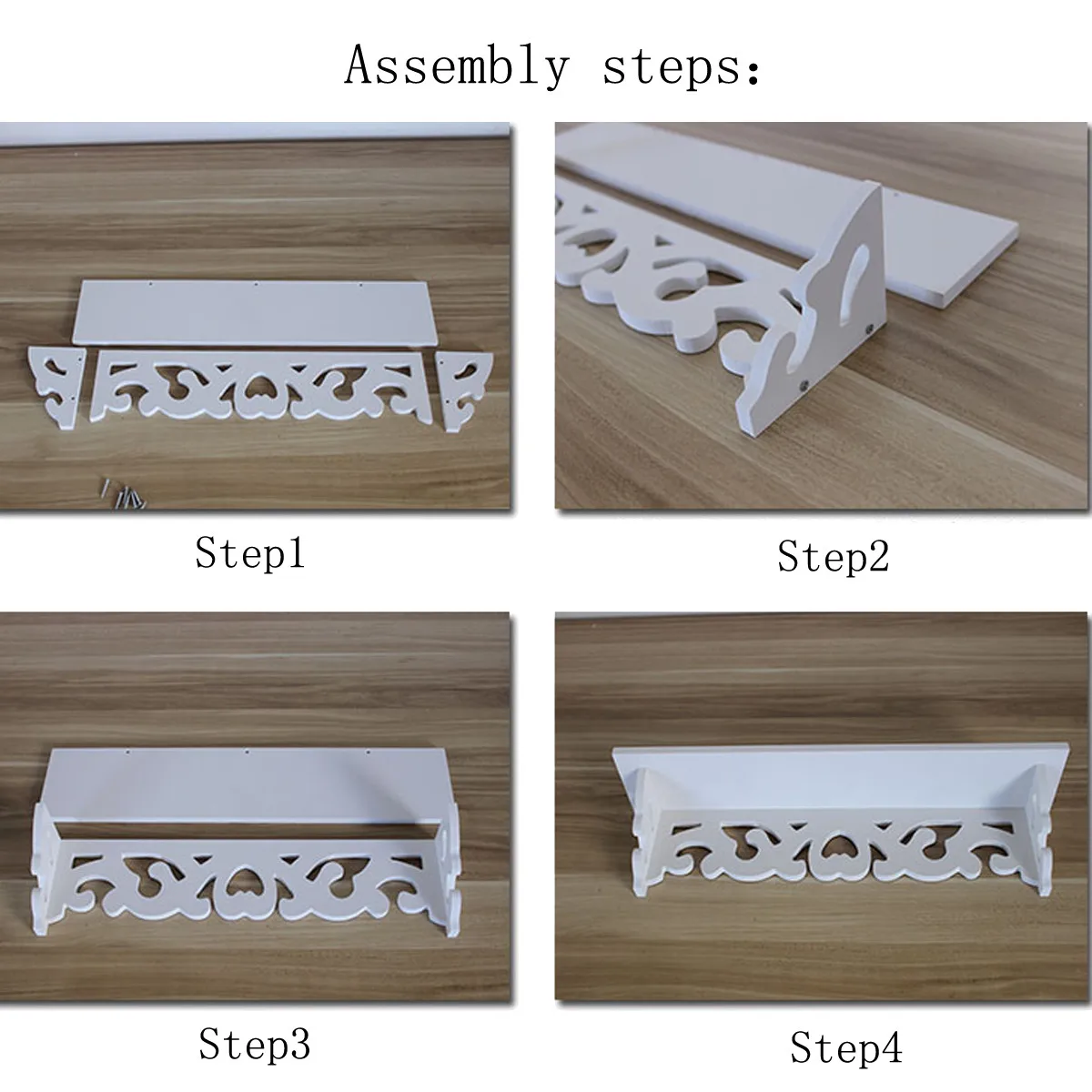 Assembly steps:

Step1

Step2

Step3

Step4