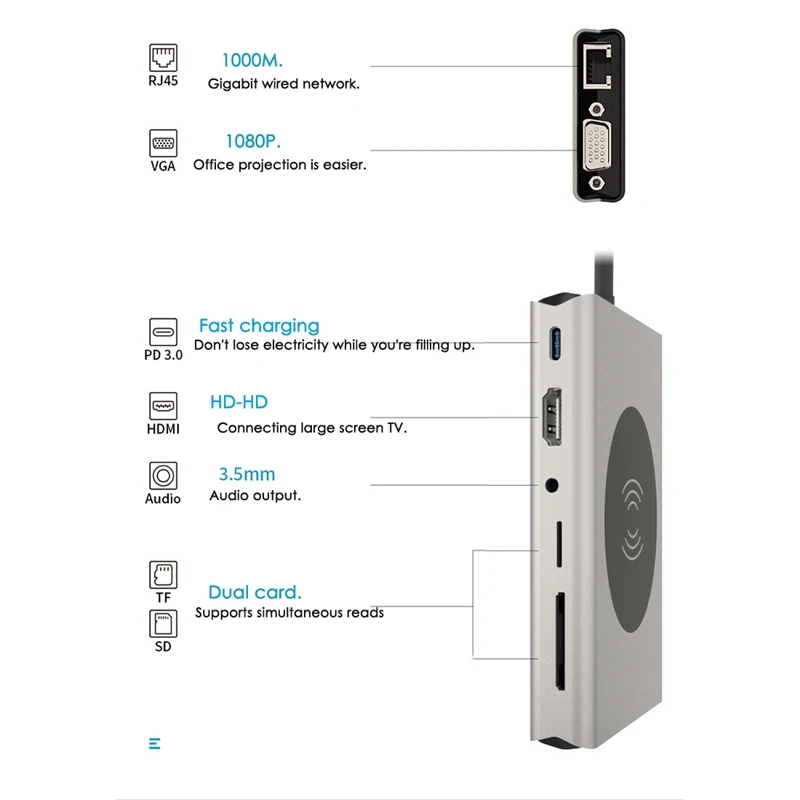 RJ45
1000M.
Gigabit wired network.

VGA
1080P.
Office projection is easier.

PD 3.0
Fast charging
Don't lose electricity while you're filling up.

HDMI
HD-HD
Connecting large screen TV.

Audio
3.5mm
Audio output.

TF
SD
Dual card.
Supports simultaneous reads