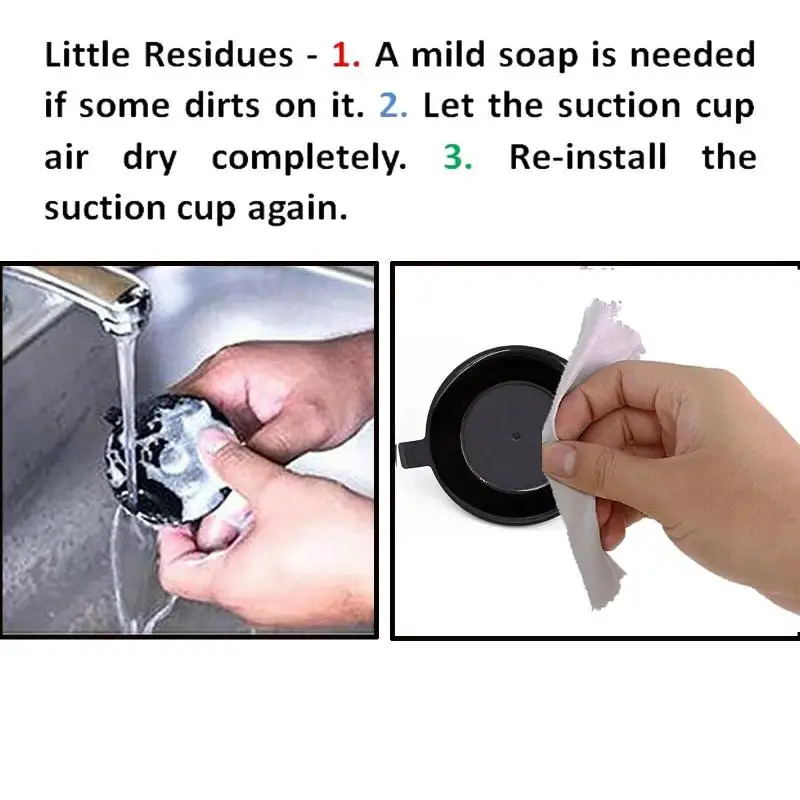 Little Residues - 1. A mild soap is needed if some dirts on it. 2. Let the suction cup air dry completely. 3. Re-install the suction cup again.