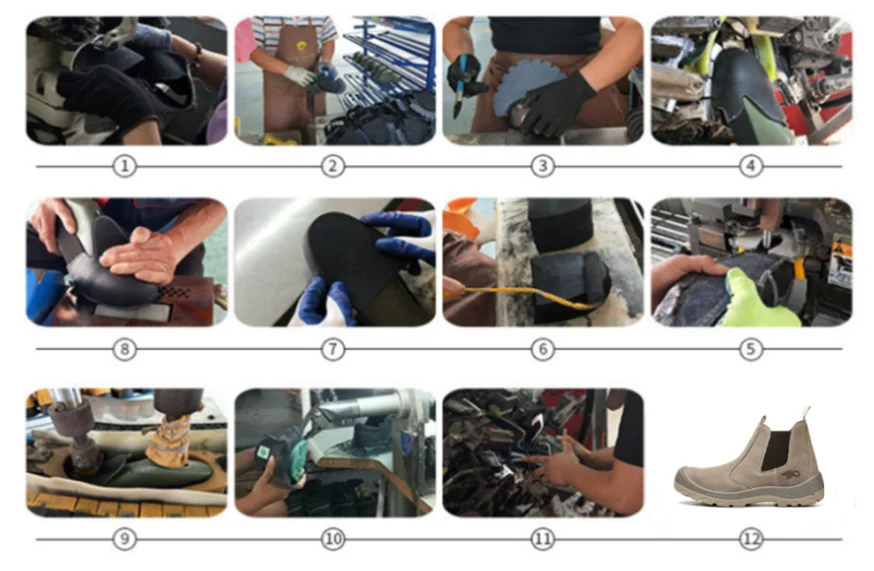 1 2 3 4

8 7 6 5

9 10 11 12