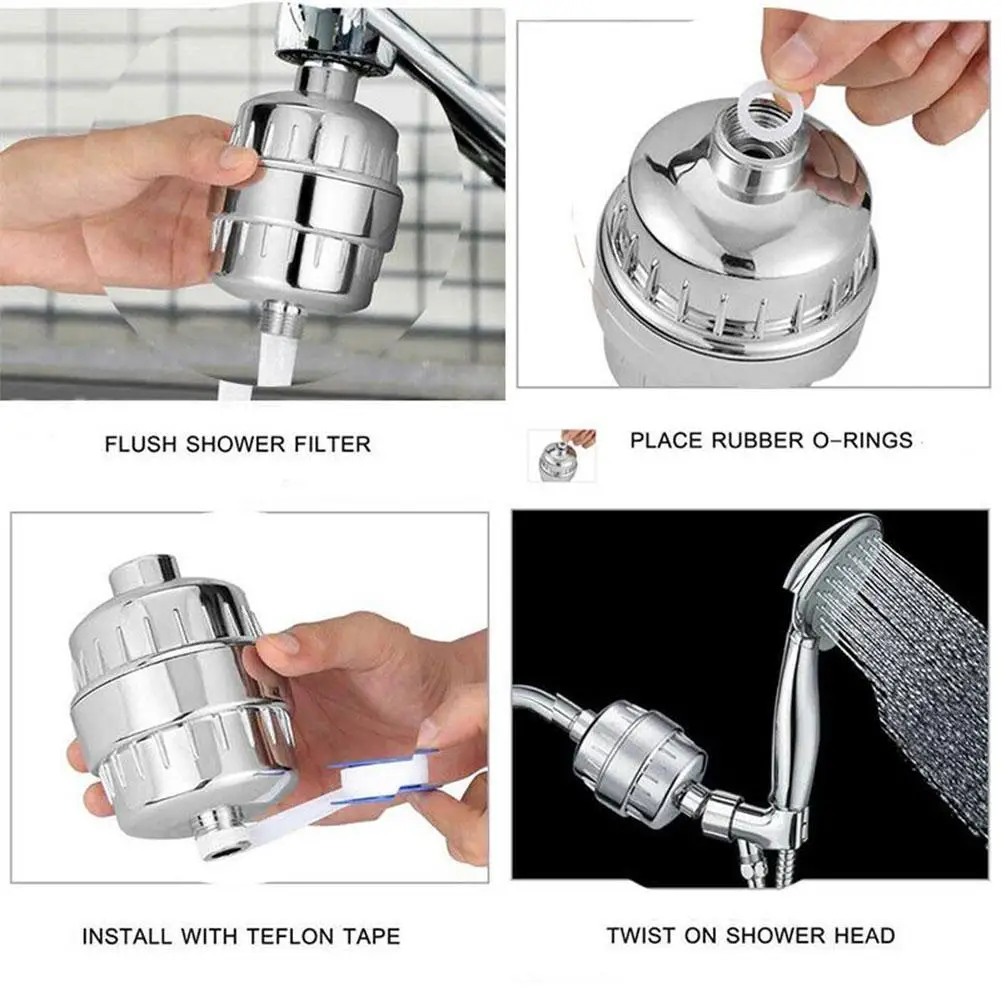 FLUSH SHOWER FILTER

PLACE RUBBER O-RINGS

INSTALL WITH TEFLON TAPE

TWIST ON SHOWER HEAD