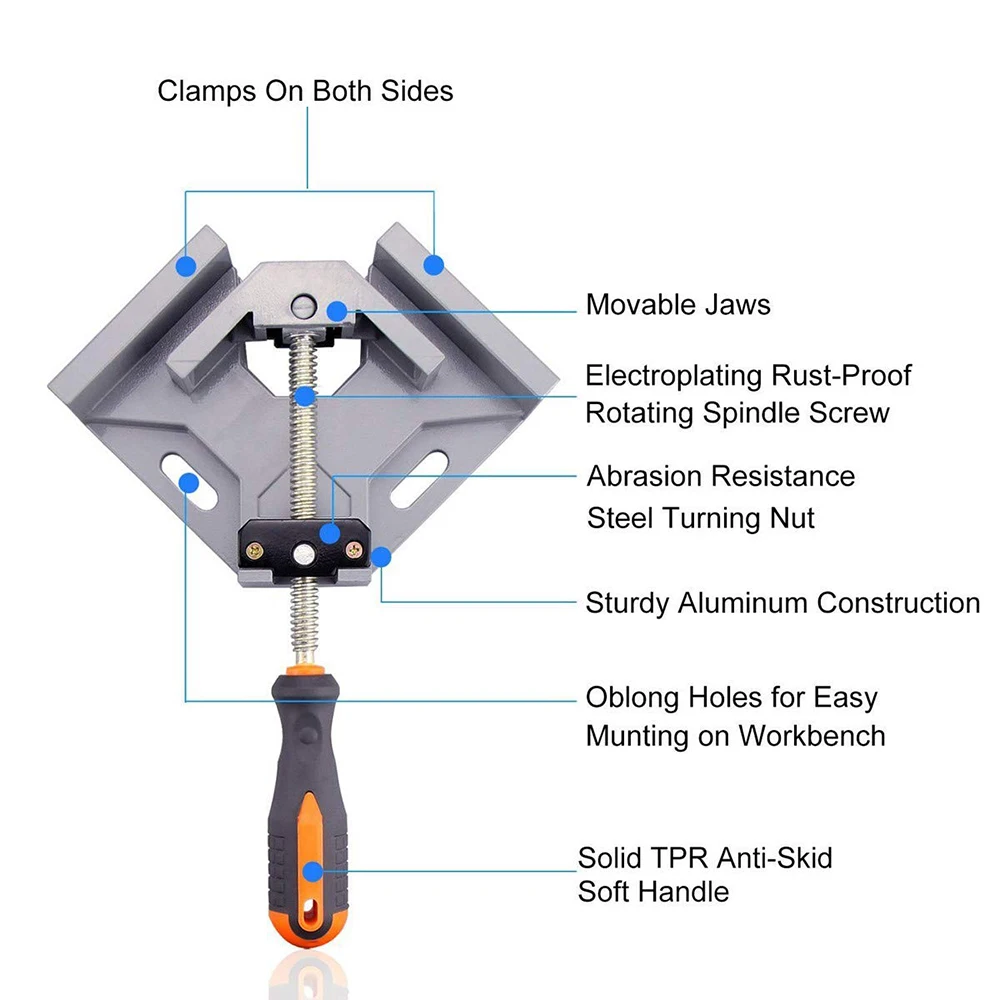 Clamps On Both Sides

Movable Jaws

Electroplating Rust-Proof Rotating Spindle Screw

Abrasion Resistance Steel Turning Nut

Sturdy Aluminum Construction

Oblong Holes for Easy Munting on Workbench

Solid TPR Anti-Skid Soft Handle