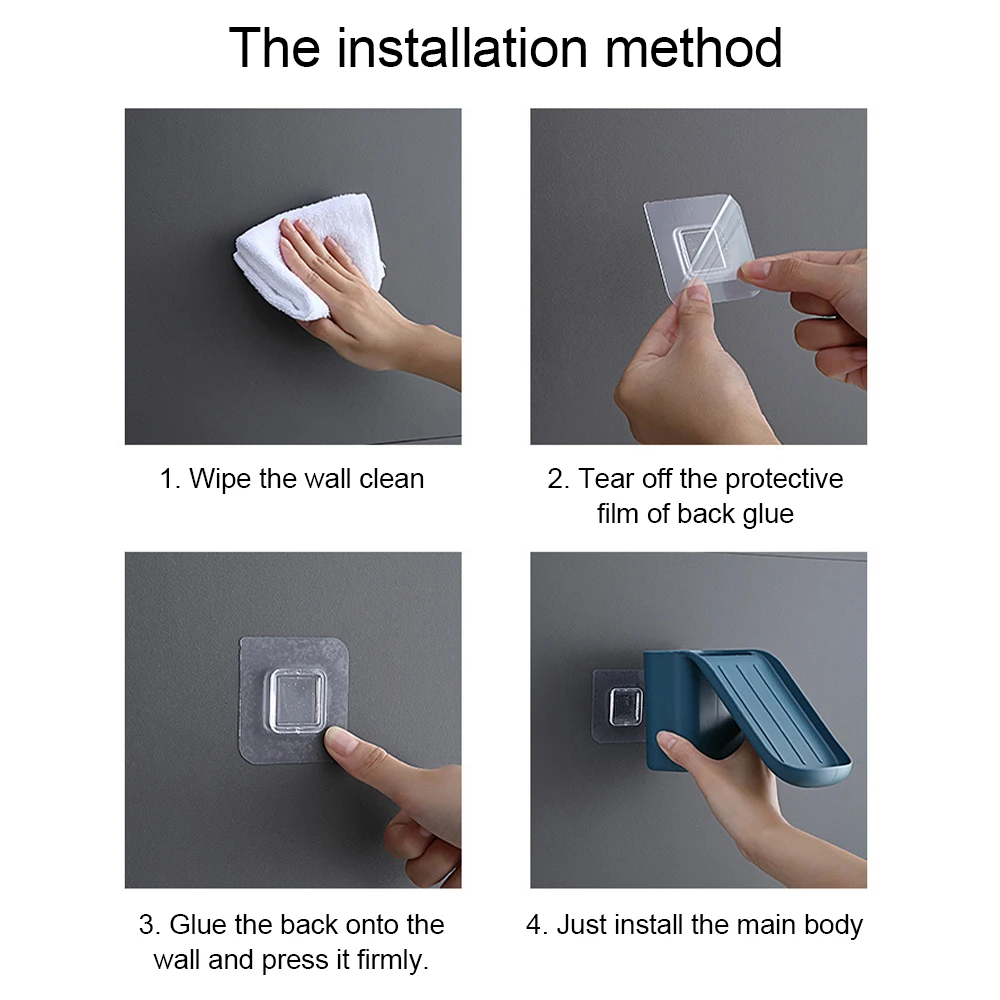 The installation method

1. Wipe the wall clean

2. Tear off the protective film of back glue

3. Glue the back onto the wall and press it firmly.

4. Just install the main body