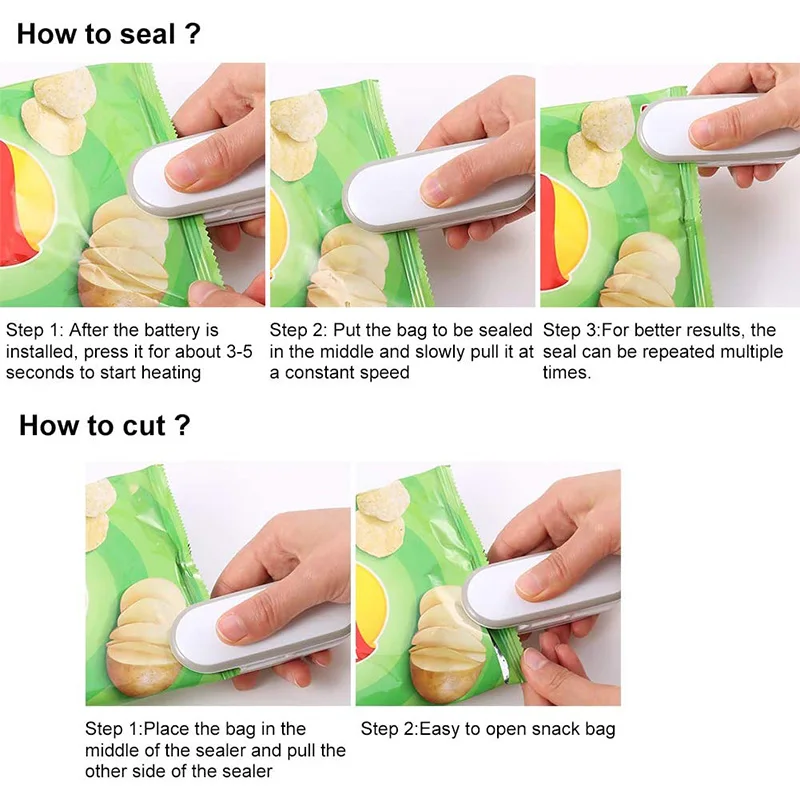 How to seal ?

Step 1: After the battery is installed, press it for about 3-5 seconds to start heating

Step 2: Put the bag to be sealed in the middle and slowly pull it at a constant speed

Step 3:For better results, the seal can be repeated multiple times.

How to cut ?

Step 1:Place the bag in the middle of the sealer and pull the other side of the sealer

Step 2:Easy to open snack bag