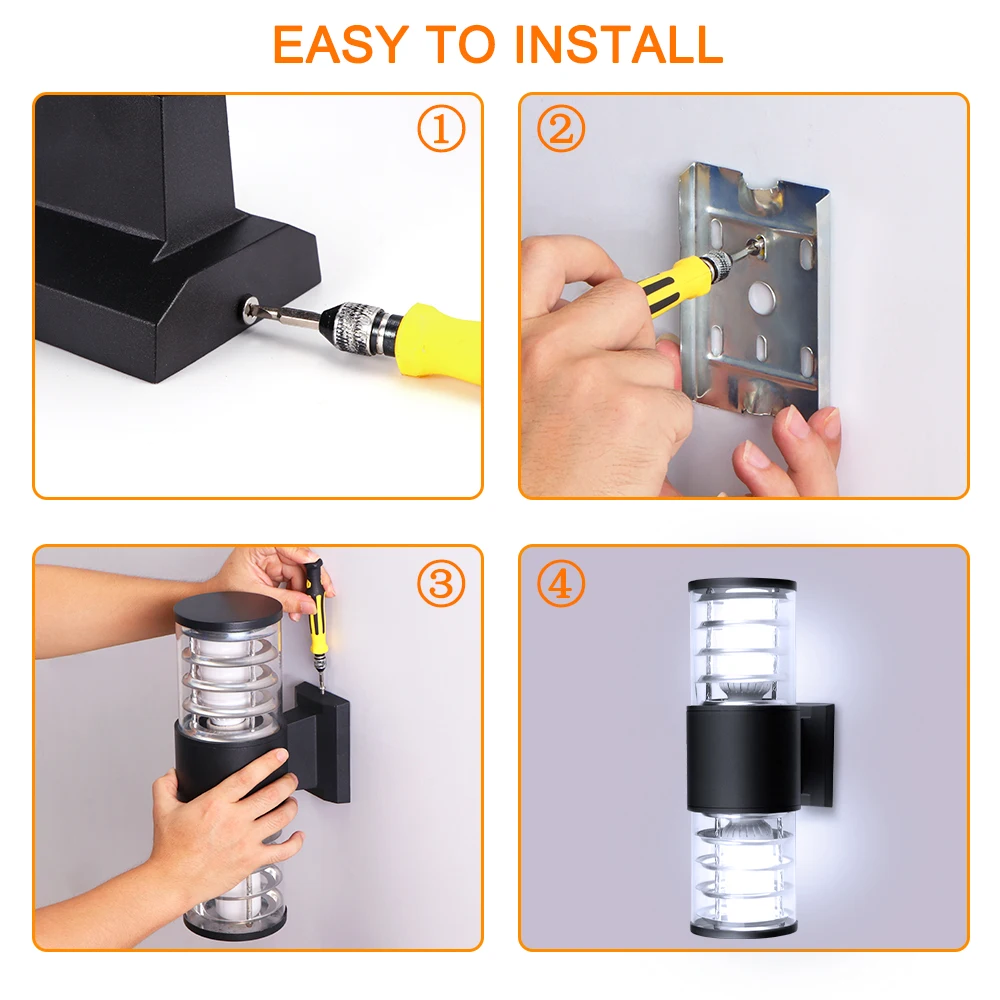 EASY TO INSTALL

①

②

③

④