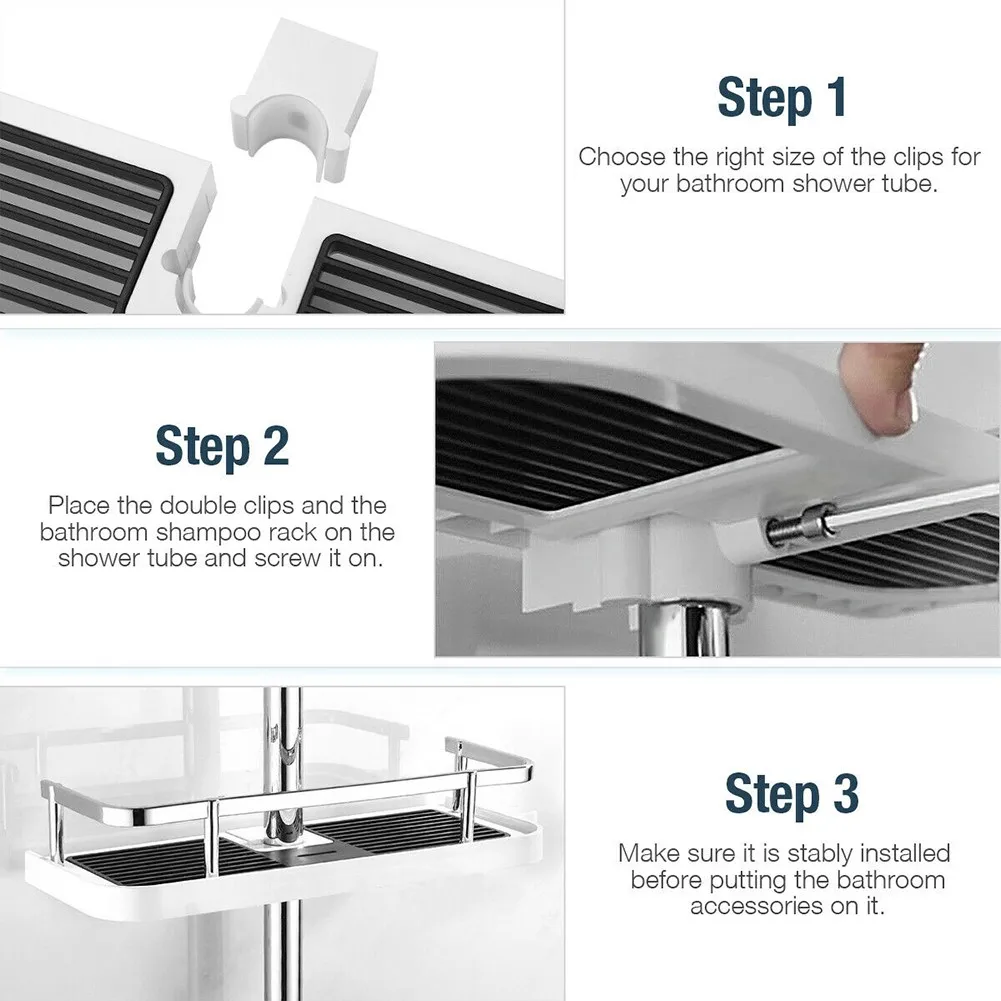 Step 1

Choose the right size of the clips for your bathroom shower tube.

Step 2

Place the double clips and the bathroom shampoo rack on the shower tube and screw it on.

Step 3

Make sure it is stably installed before putting the bathroom accessories on it.