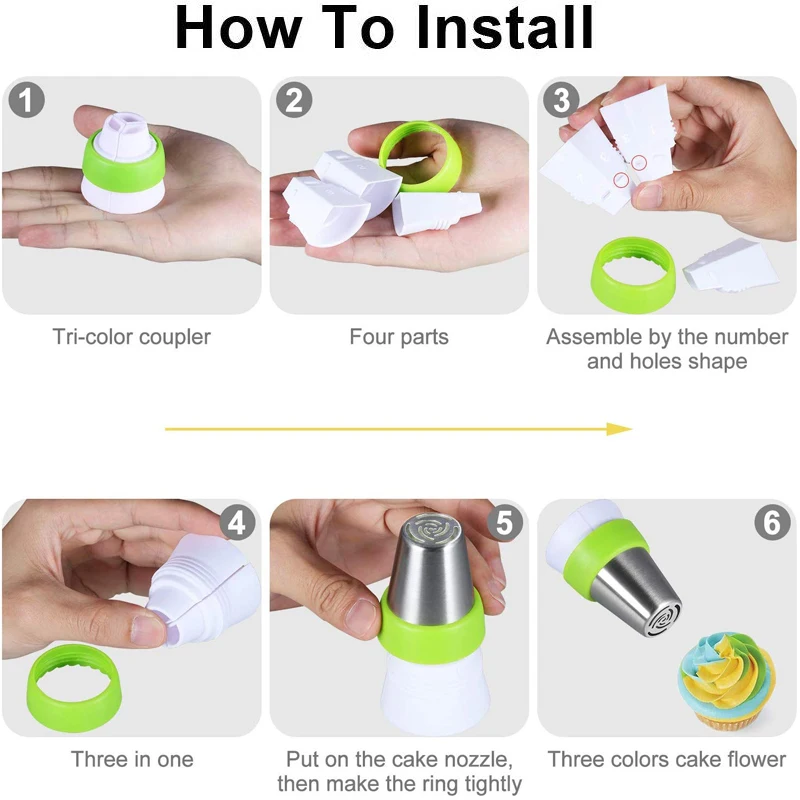 How To Install

1

Tri-color coupler

2

Four parts

3

Assemble by the number and holes shape

4

Three in one

5

Put on the cake nozzle, then make the ring tightly

6

Three colors cake flower