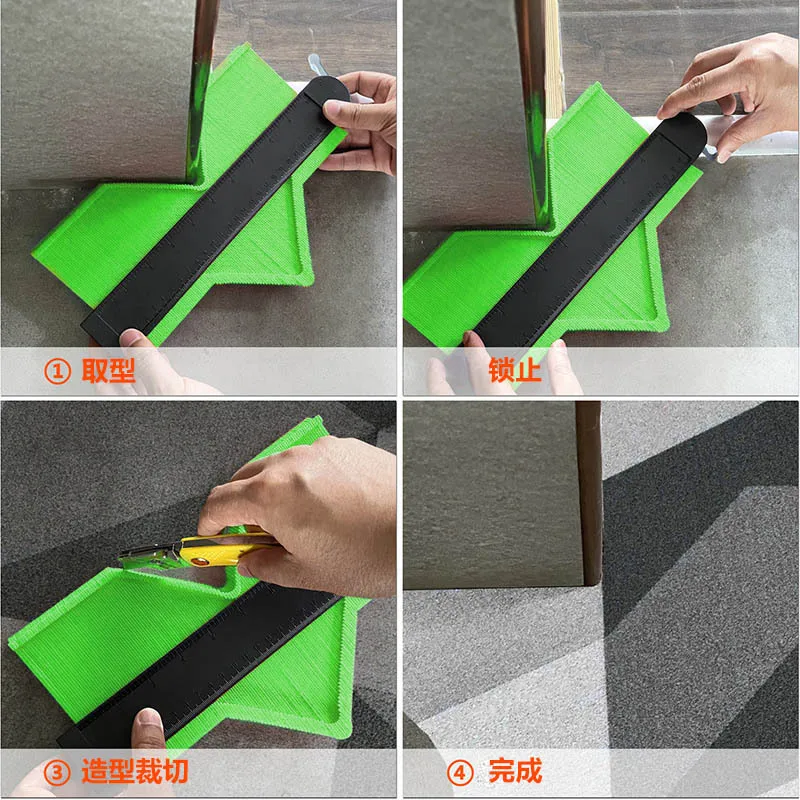 ① 取型

锁止

③ 造型裁切

④ 完成