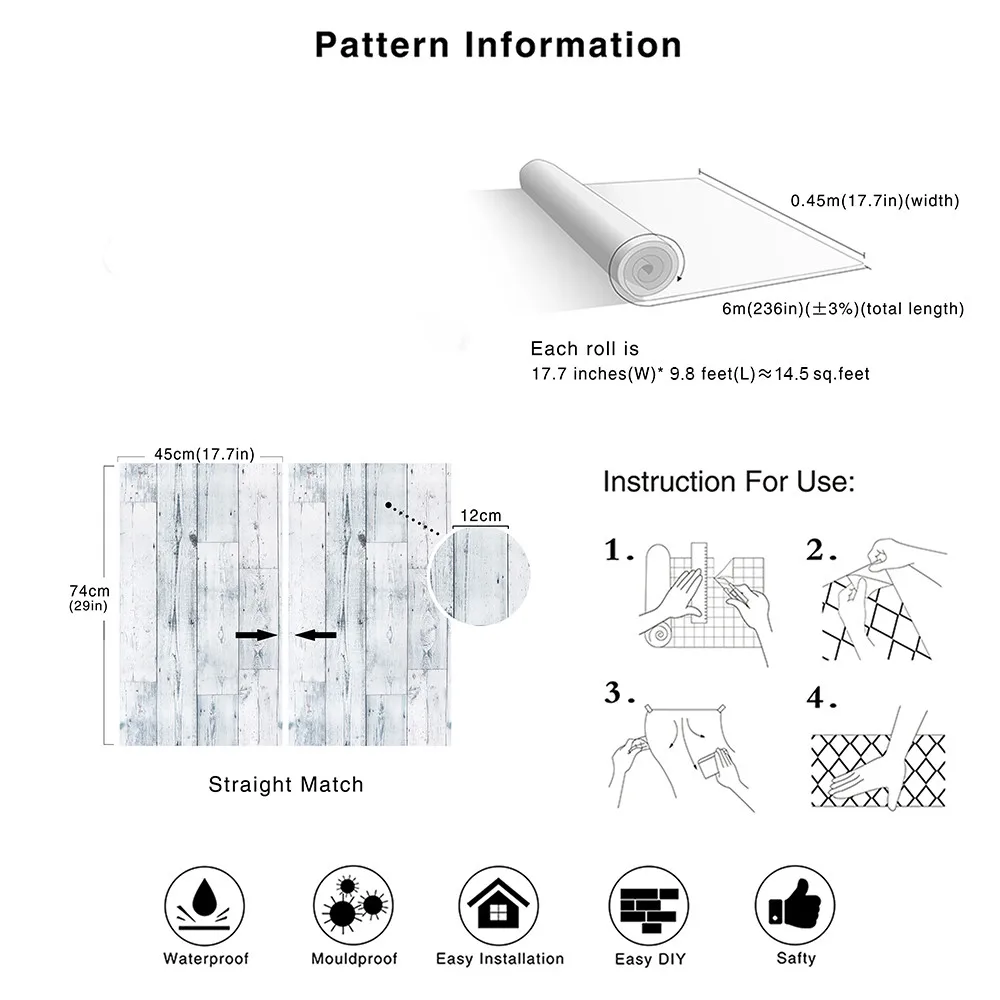 Pattern Information

0.45m(17.7in)(width)

6m(236in)(±3%)(total length)

Each roll is
17.7 inches(W)* 9.8 feet(L)≈14.5 sq.feet

45cm(17.7in)

74cm
(29in)

12cm

Straight Match

Instruction For Use:

1.

2.

3.

4.

Waterproof

Mouldproof

Easy Installation

Easy DIY

Safty