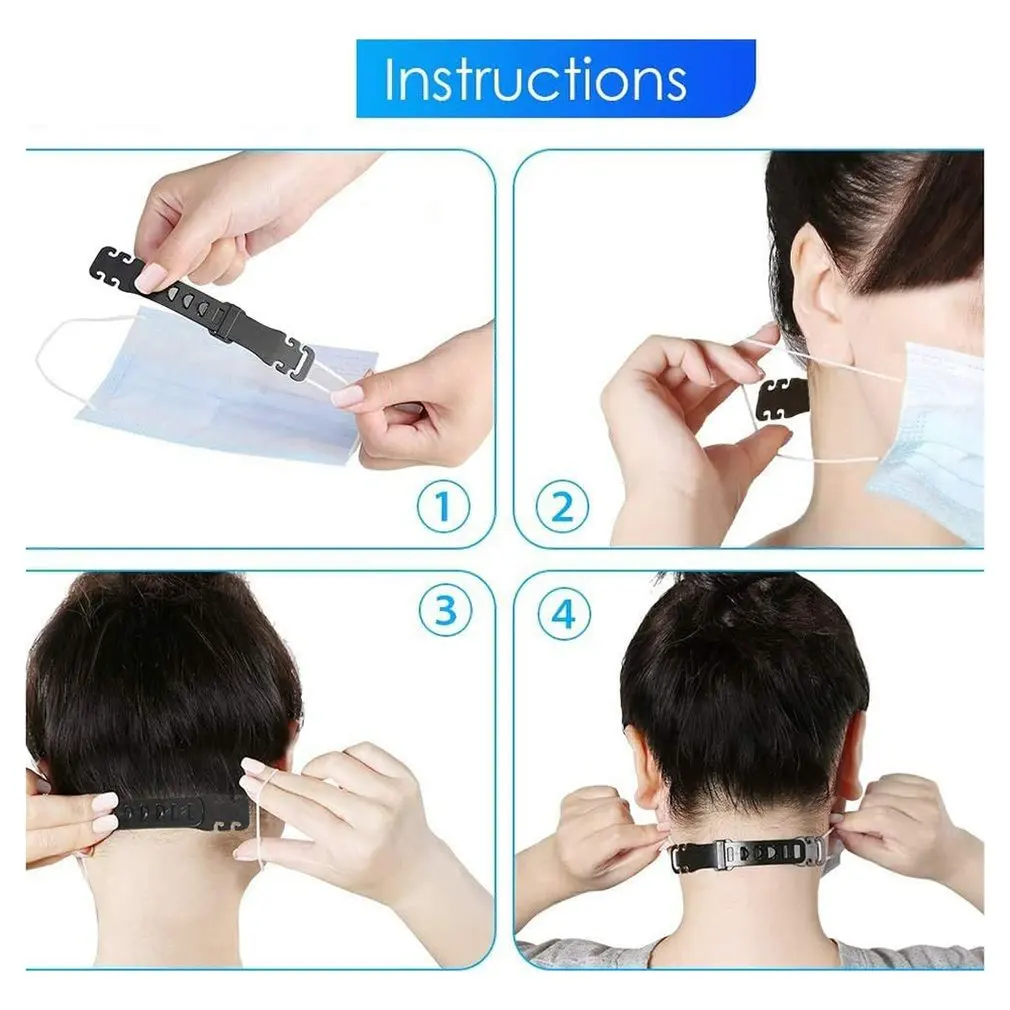 Instructions

1

2

3

4