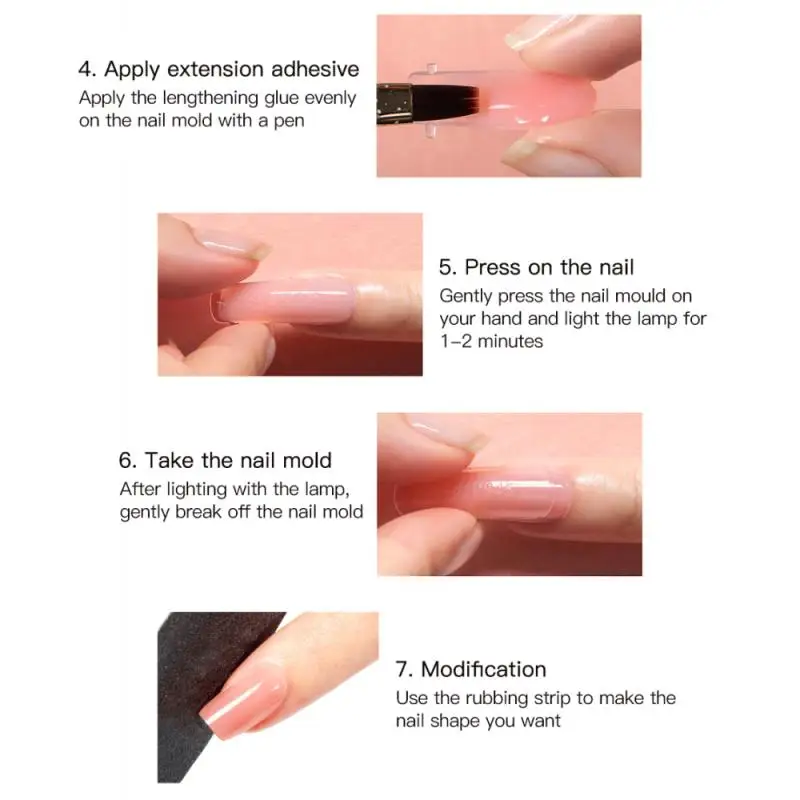 4. Apply extension adhesive
Apply the lengthening glue evenly on the nail mold with a pen

5. Press on the nail
Gently press the nail mould on your hand and light the lamp for 1–2 minutes

6. Take the nail mold
After lighting with the lamp, gently break off the nail mold

7. Modification
Use the rubbing strip to make the nail shape you want