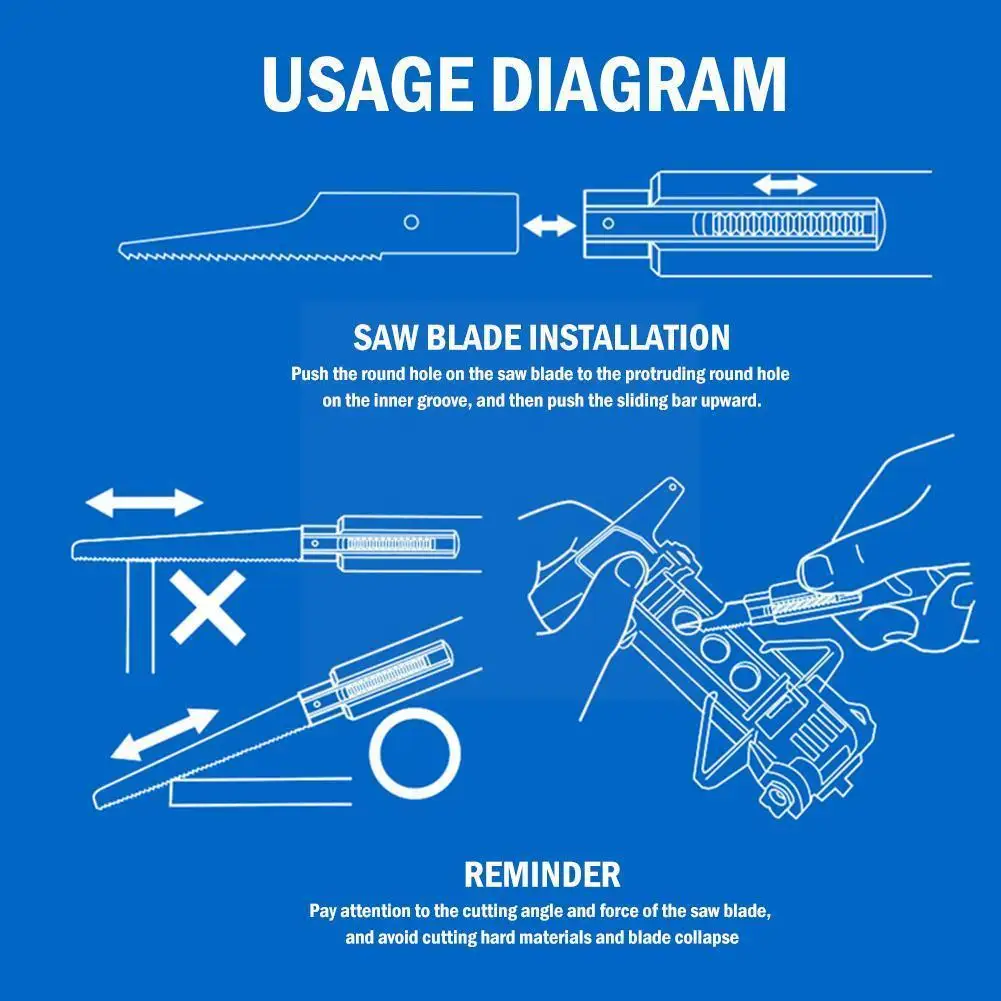 USAGE DIAGRAM

SAW BLADE INSTALLATION

Push the round hole on the saw blade to the protruding round hole on the inner groove, and then push the sliding bar upward.

REMINDER

Pay attention to the cutting angle and force of the saw blade, and avoid cutting hard materials and blade collapse