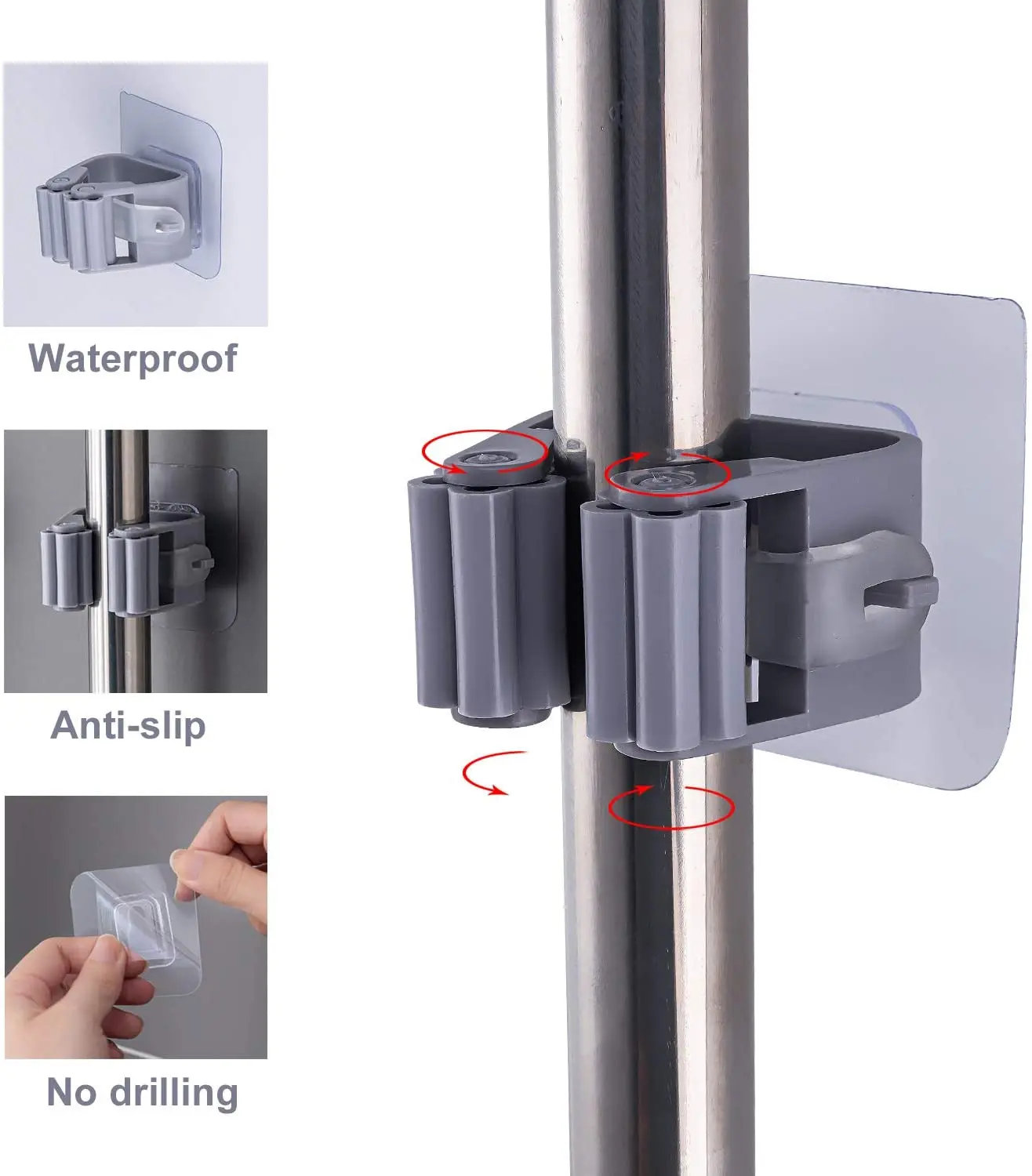 Waterproof

Anti-slip

No drilling