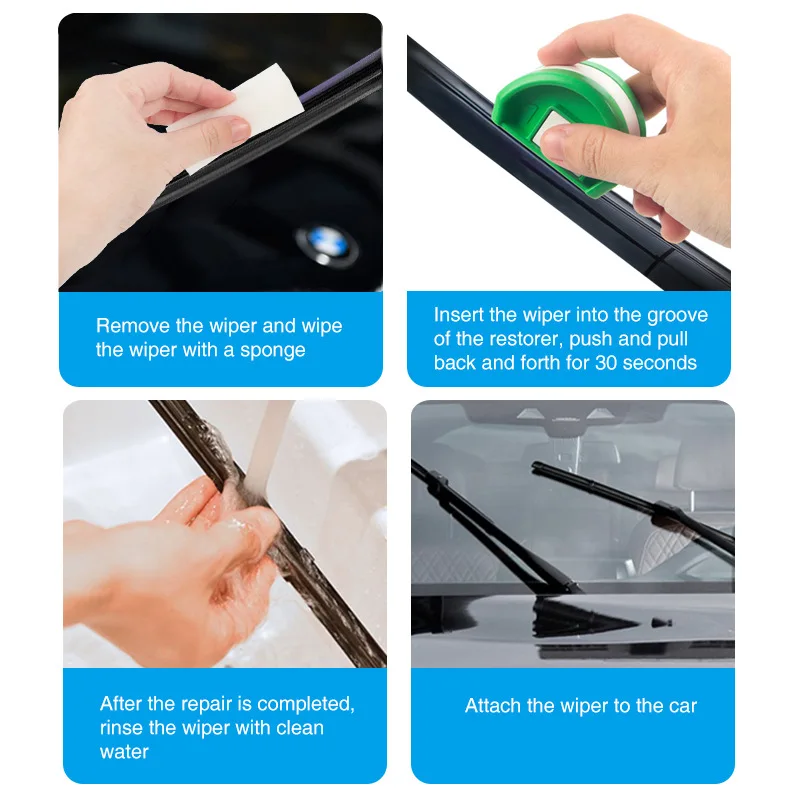 Remove the wiper and wipe the wiper with a sponge

Insert the wiper into the groove of the restorer, push and pull back and forth for 30 seconds

After the repair is completed, rinse the wiper with clean water

Attach the wiper to the car