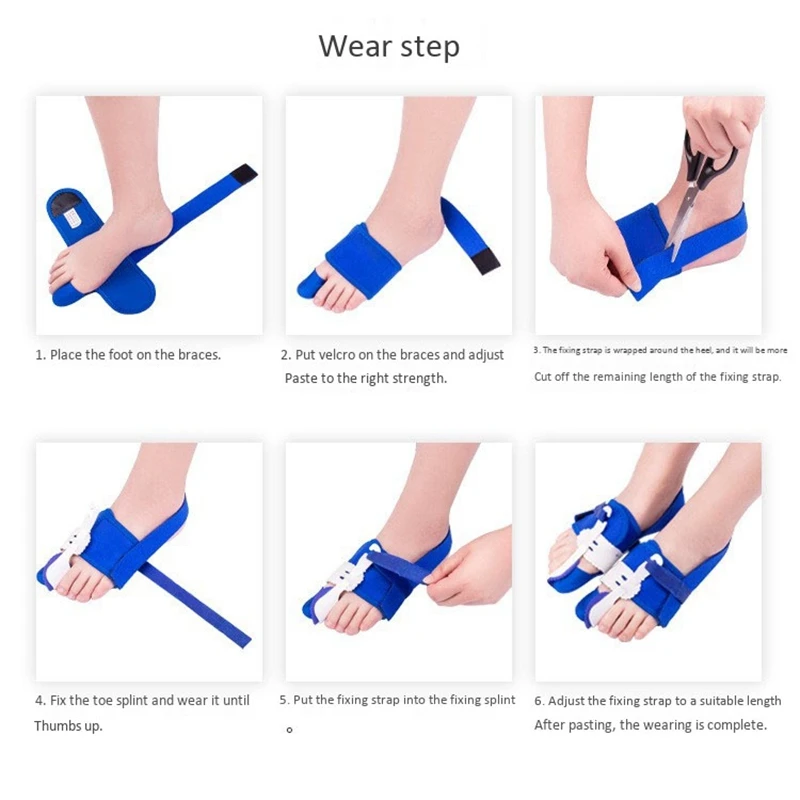 Wear step

1. Place the foot on the braces.

2. Put velcro on the braces and adjust Paste to the right strength.

3. The fixing strap is wrapped around the heel, and it will be more Cut off the remaining length of the fixing strap.

4. Fix the toe splint and wear it until Thumbs up.

5. Put the fixing strap into the fixing splint 。

6. Adjust the fixing strap to a suitable length After pasting, the wearing is complete.