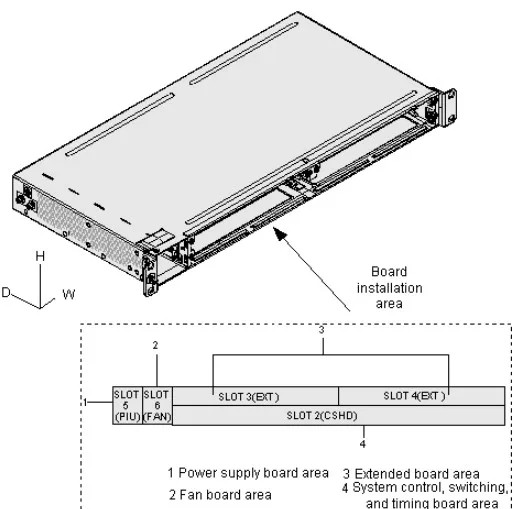 H
D
W

Board installation area

3
2
1
SLOT 5 (PIU)
SLOT 6 (FAN)
SLOT 3(EXT)
SLOT 4(EXT)
SLOT 2(CSHD)
4

1 Power supply board area
2 Fan board area
3 Extended board area
4 System control, switching, and timing board area