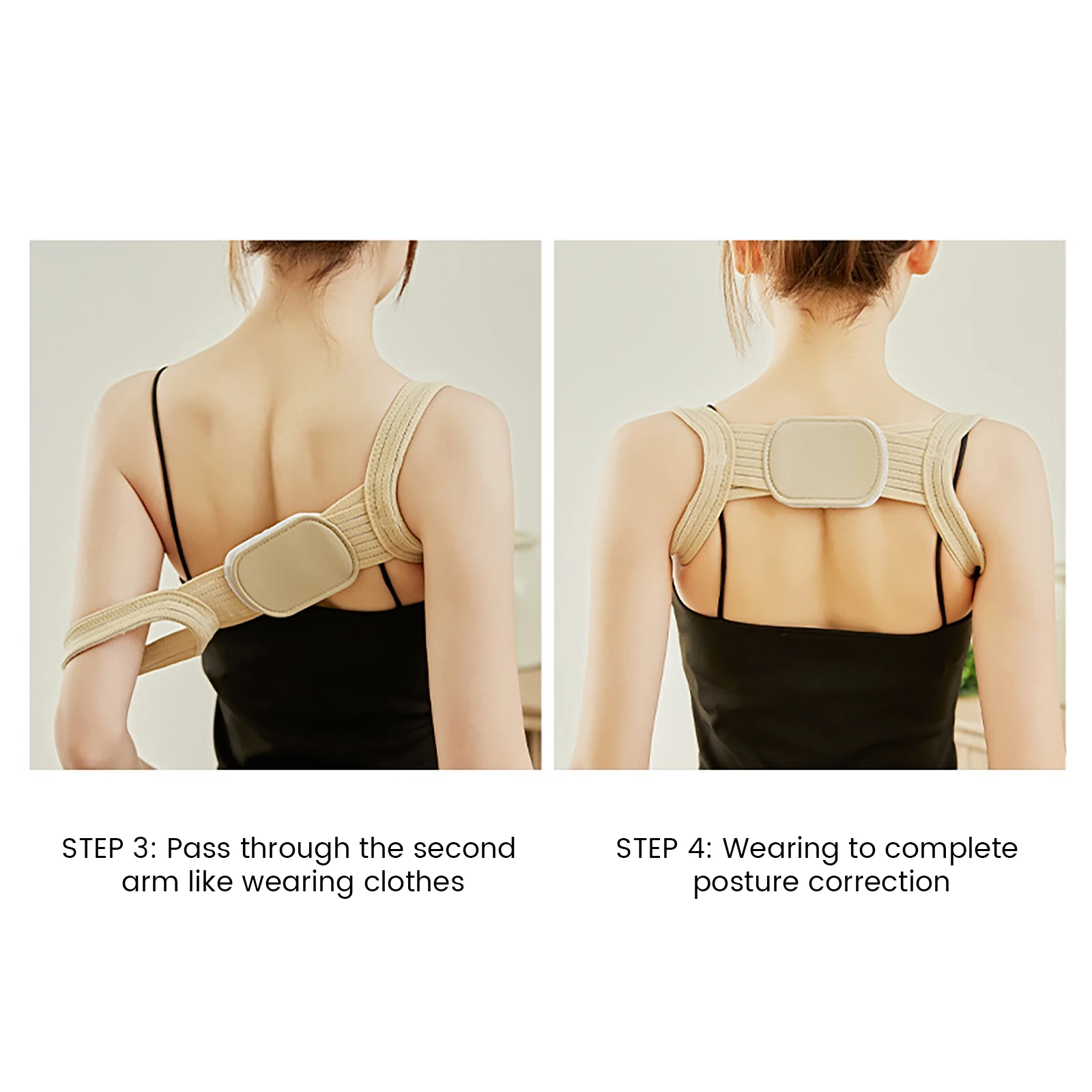 STEP 3: Pass through the second arm like wearing clothes

STEP 4: Wearing to complete posture correction