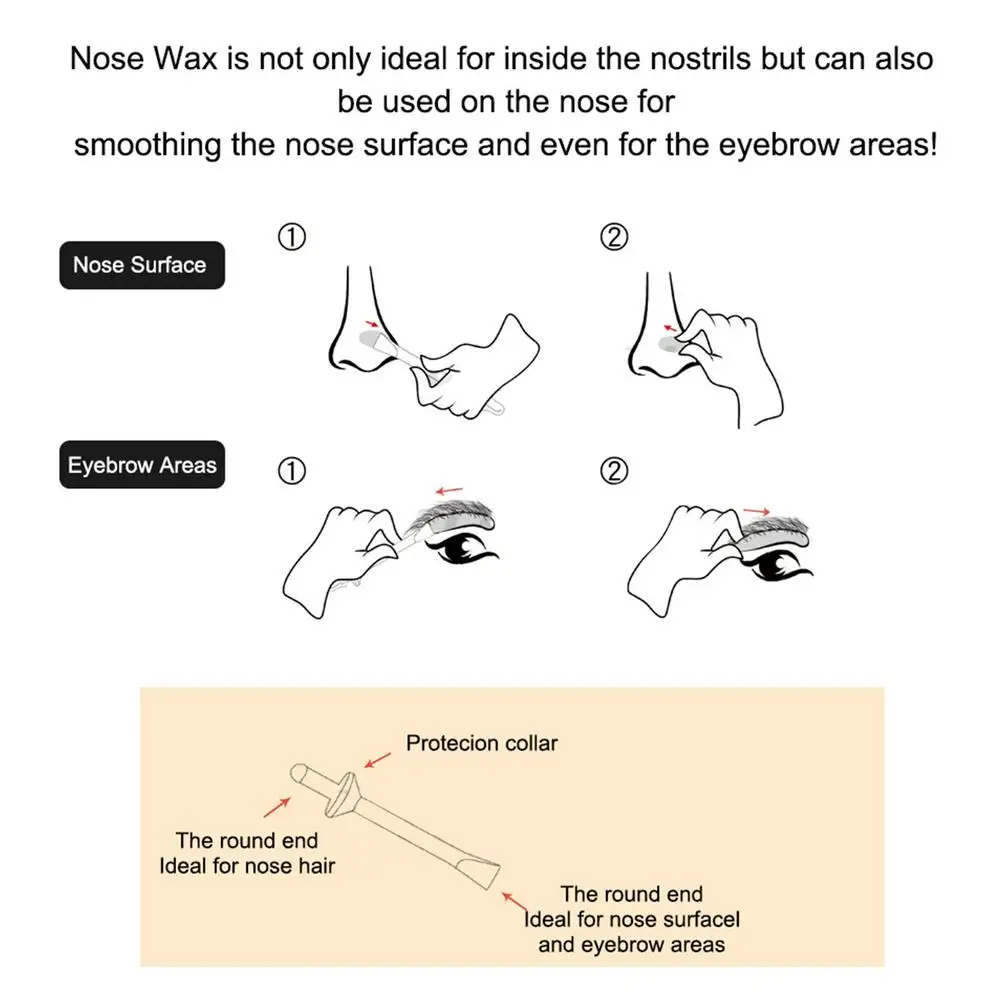 Nose Wax is not only ideal for inside the nostrils but can also be used on the nose for
smoothing the nose surface and even for the eyebrow areas!

Nose Surface

①

②

Eyebrow Areas

①

②

Protecion collar

The round end
Ideal for nose hair

The round end
Ideal for nose surfacel
and eyebrow areas