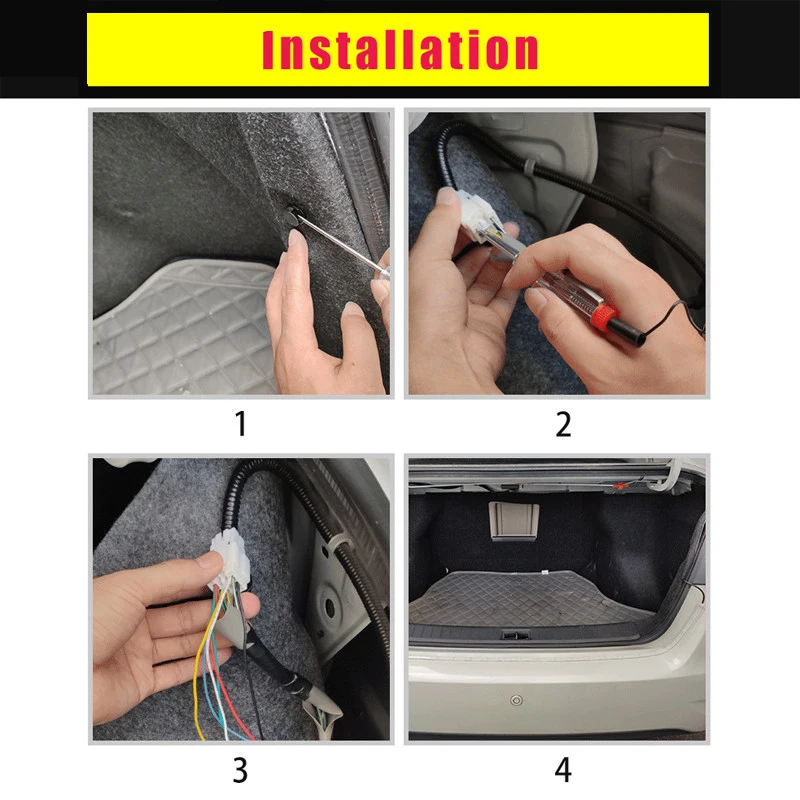 Installation

1

2

3

4