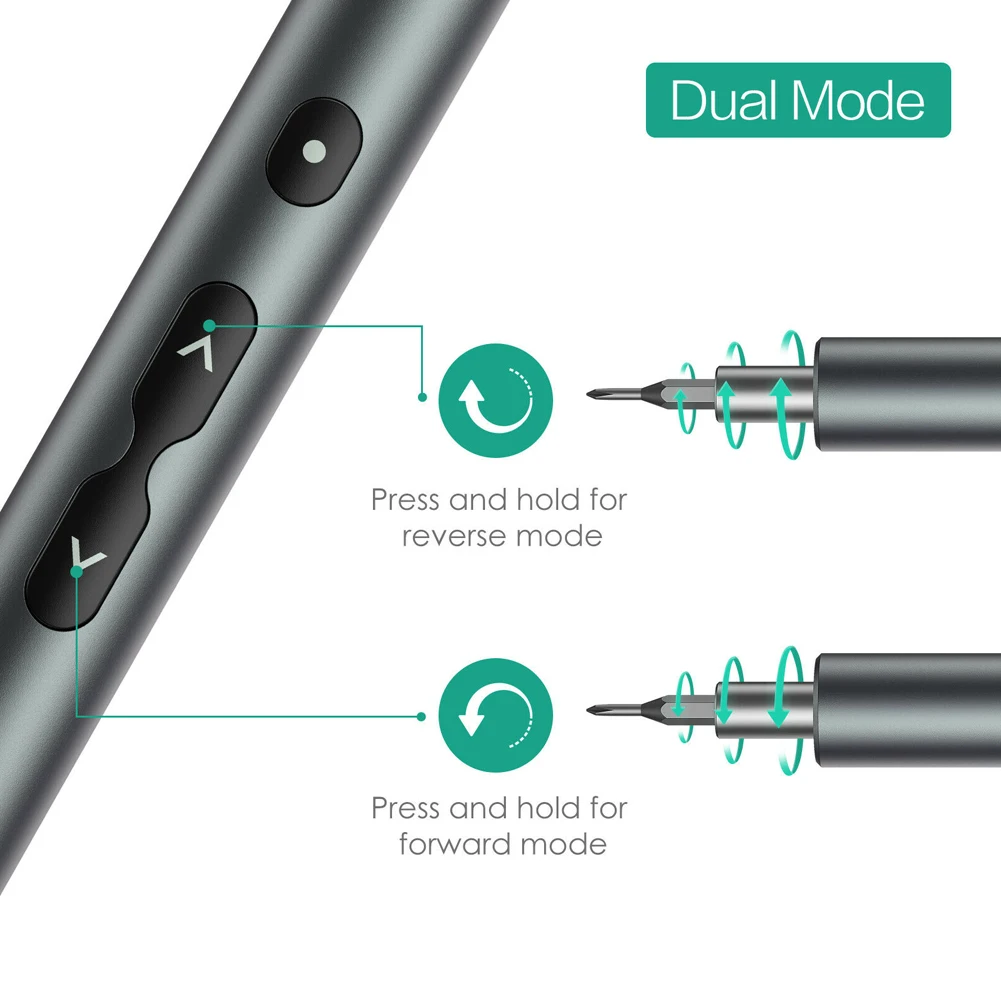 Dual Mode

Press and hold for reverse mode

Press and hold for forward mode