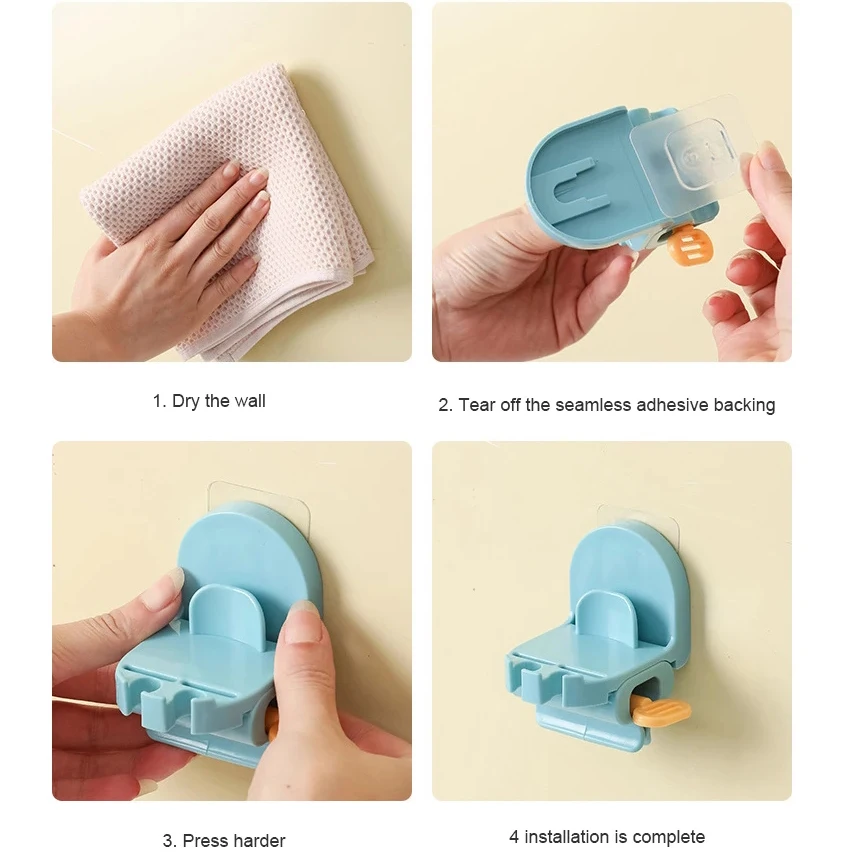 1. Dry the wall

2. Tear off the seamless adhesive backing

3. Press harder

4 installation is complete