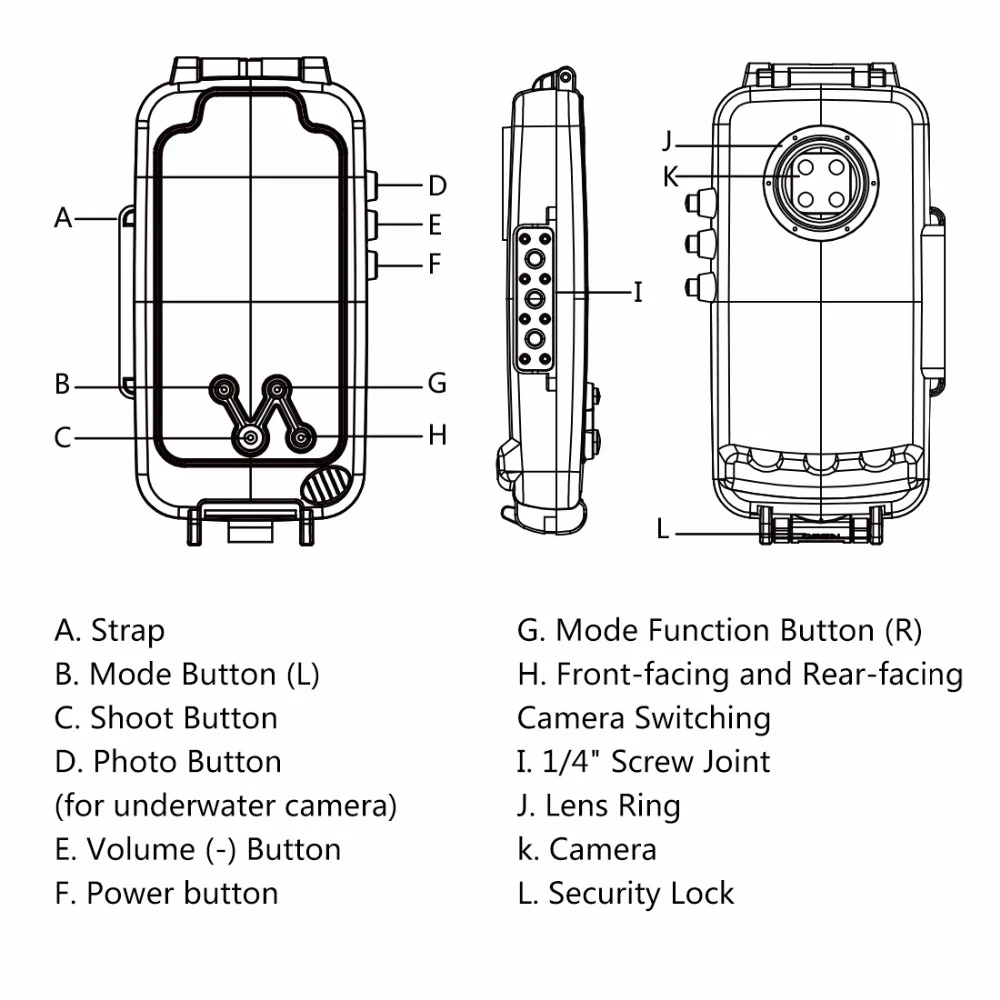 A
B
C
D
E
F
G
H
I
J
K
L

A. Strap
B. Mode Button (L)
C. Shoot Button
D. Photo Button (for underwater camera)
E. Volume (-) Button
F. Power button

G. Mode Function Button (R)
H. Front-facing and Rear-facing Camera Switching
I. 1/4" Screw Joint
J. Lens Ring
k. Camera
L. Security Lock