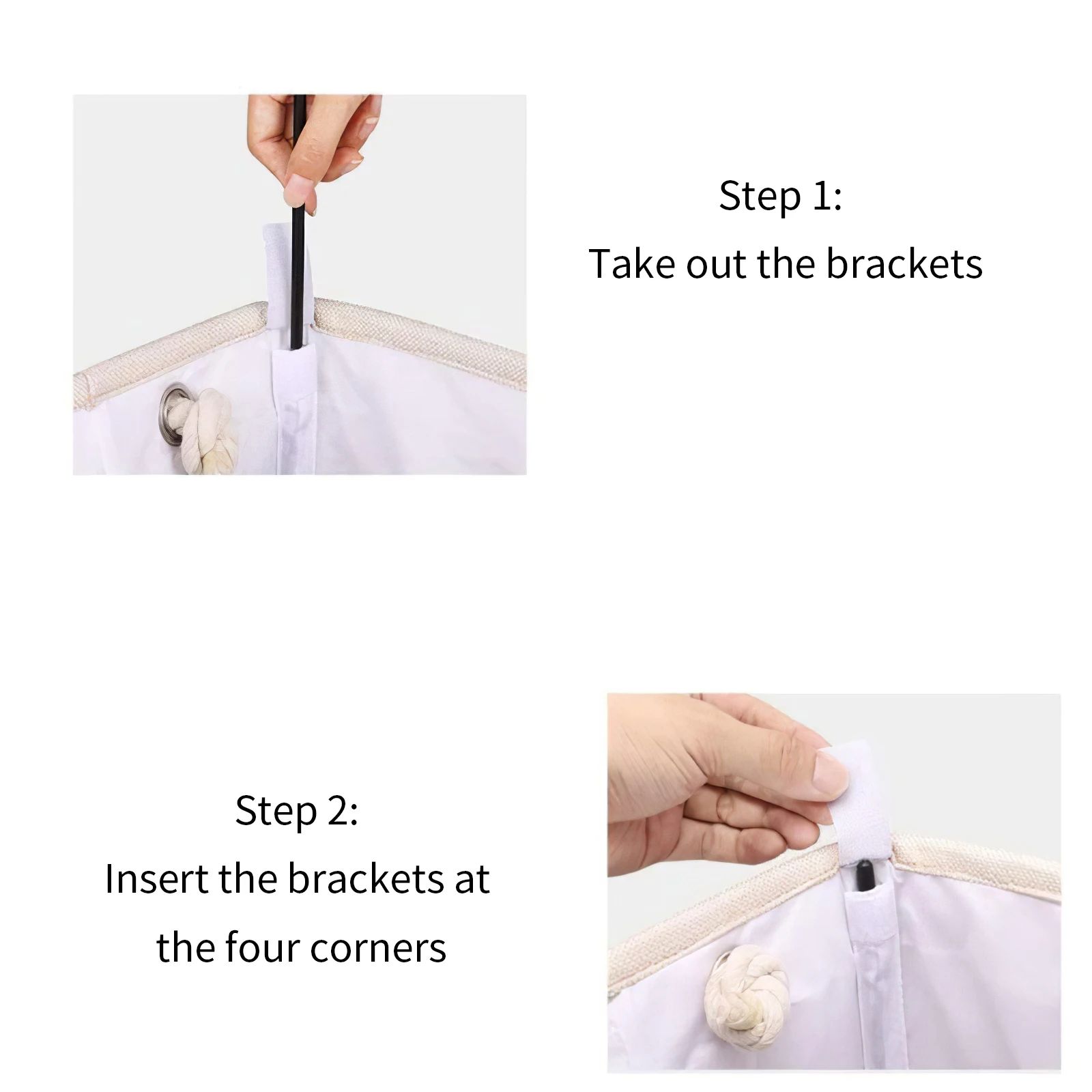 Step 1:
Take out the brackets

Step 2:
Insert the brackets at the four corners