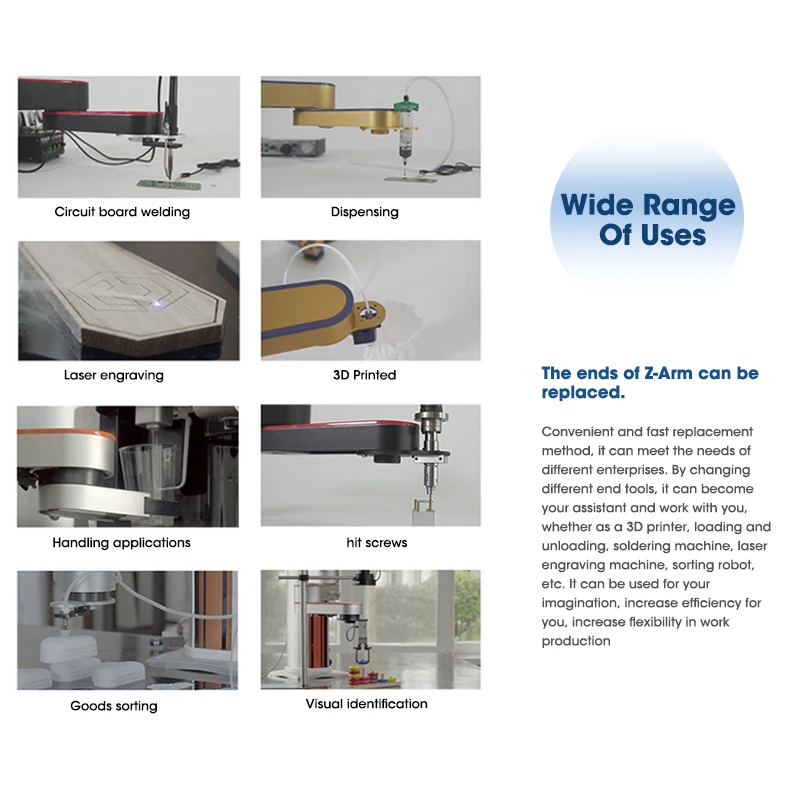 Circuit board welding

Dispensing

Laser engraving

3D Printed

Handling applications

hit screws

Goods sorting

Visual identification

Wide Range Of Uses

The ends of Z-Arm can be replaced.

Convenient and fast replacement method, it can meet the needs of different enterprises. By changing different end tools, it can become your assistant and work with you, whether as a 3D printer, loading and unloading, soldering machine, laser engraving machine, sorting robot, etc. It can be used for your imagination, increase efficiency for you, increase flexibility in work production