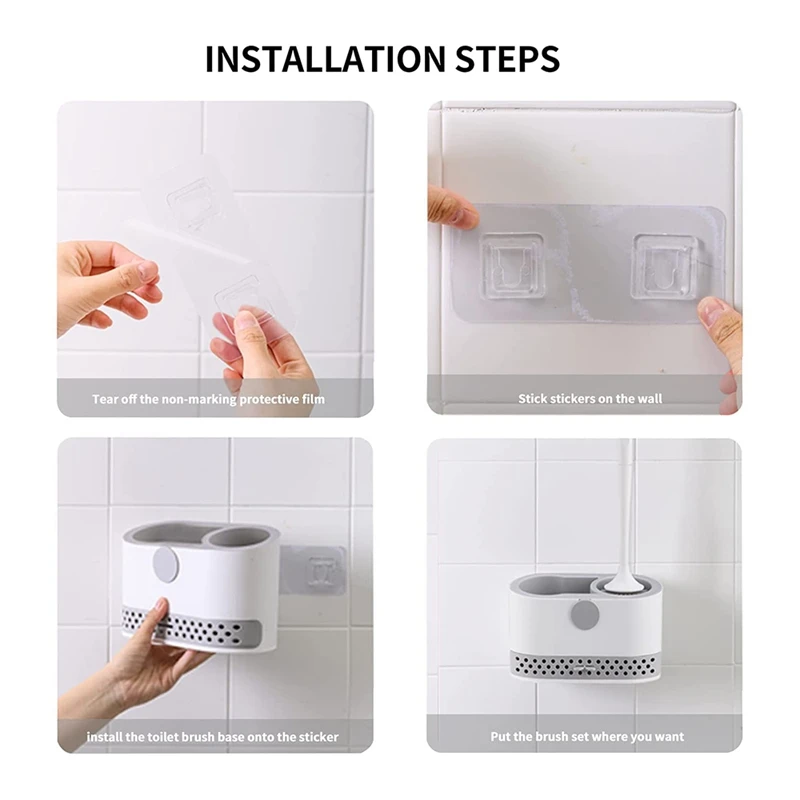 INSTALLATION STEPS

Tear off the non-marking protective film

Stick stickers on the wall

install the toilet brush base onto the sticker

Put the brush set where you want