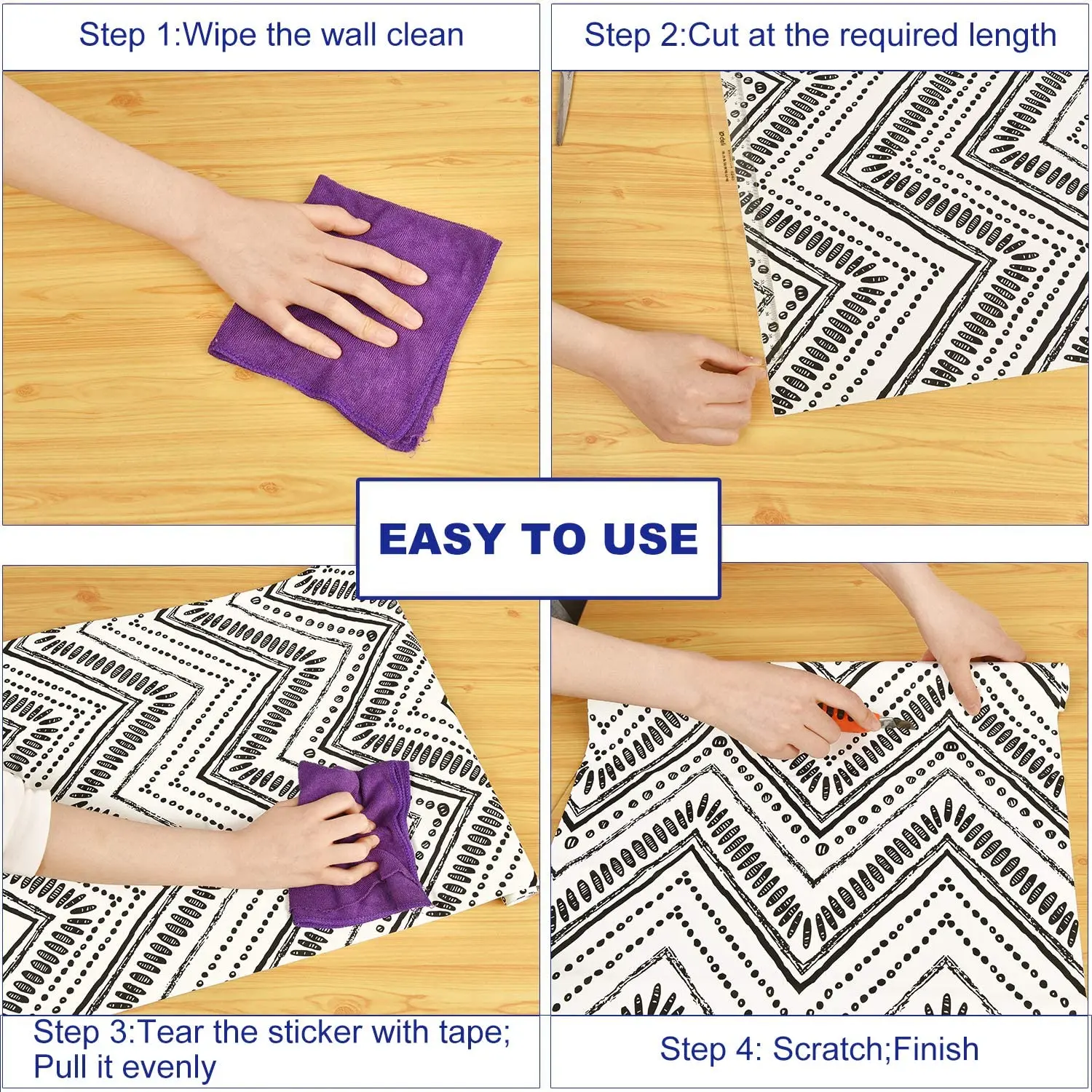 Step 1:Wipe the wall clean

Step 2:Cut at the required length

EASY TO USE

Step 3:Tear the sticker with tape; Pull it evenly

Step 4: Scratch;Finish