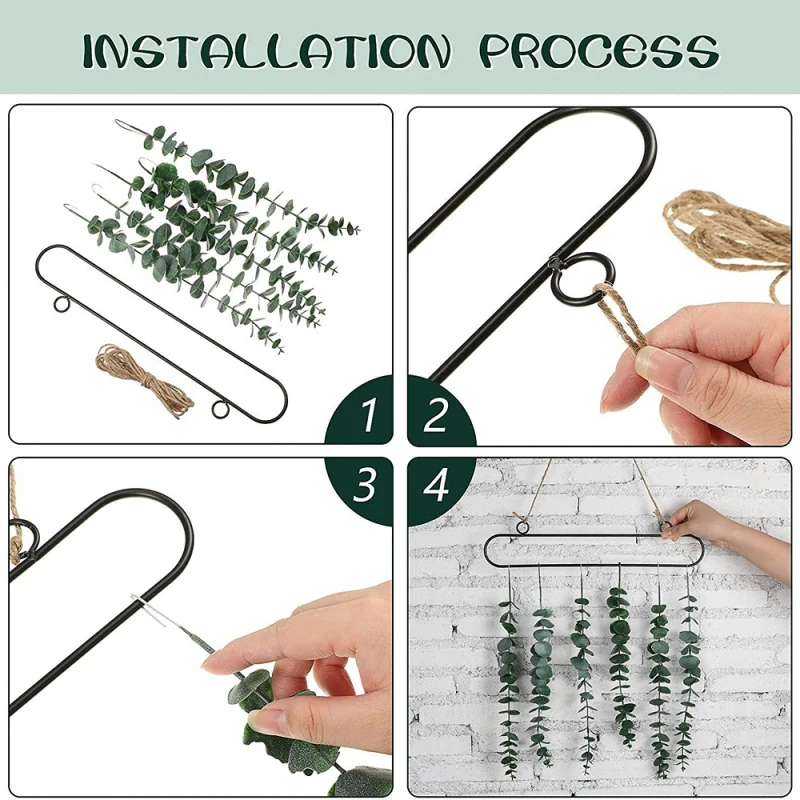 INSTALLATION PROCESS

1

2

3

4