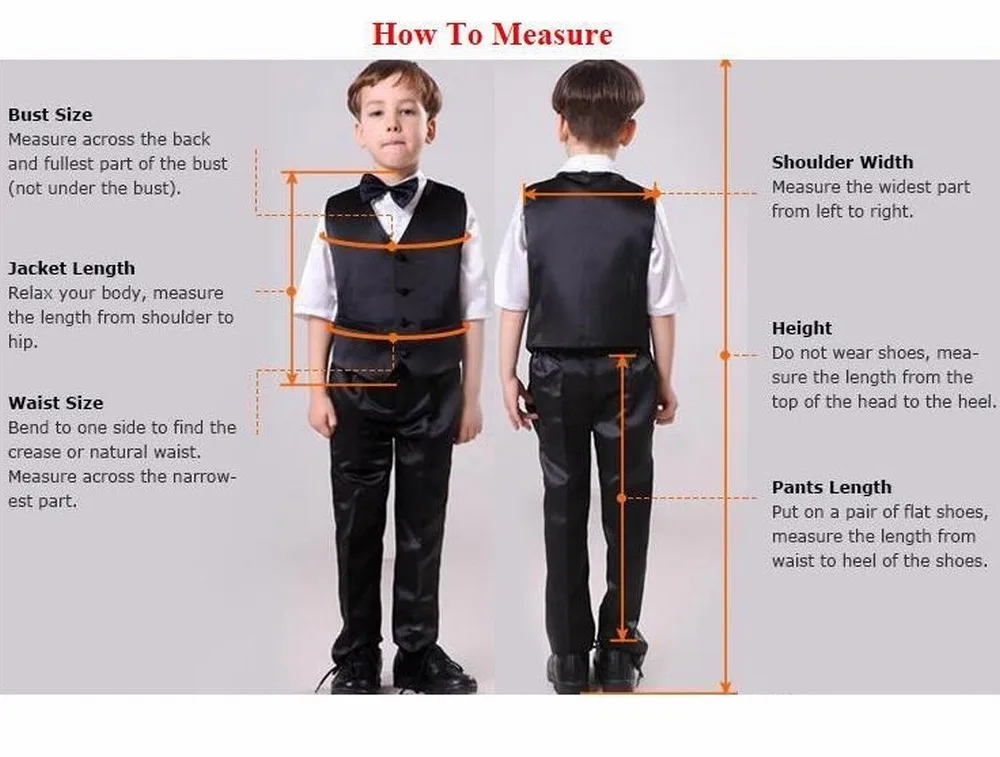 How To Measure

Bust Size
Measure across the back and fullest part of the bust (not under the bust).

Jacket Length
Relax your body, measure the length from shoulder to hip.

Waist Size
Bend to one side to find the crease or natural waist. Measure across the narrowest part.

Shoulder Width
Measure the widest part from left to right.

Height
Do not wear shoes, measure the length from the top of the head to the heel.

Pants Length
Put on a pair of flat shoes, measure the length from waist to heel of the shoes.