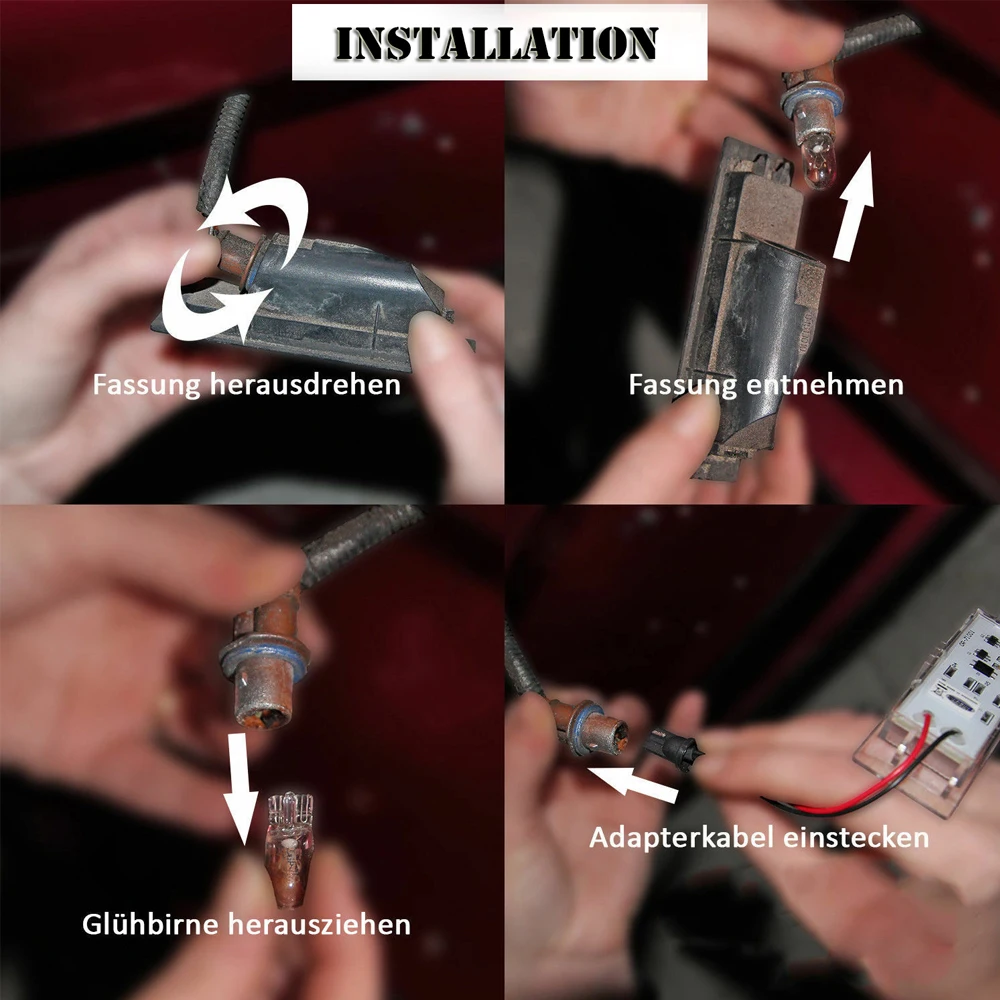 INSTALLATION

Fassung herausdrehen

Fassung entnehmen

Glühbirne herausziehen

Adapterkabel einstecken