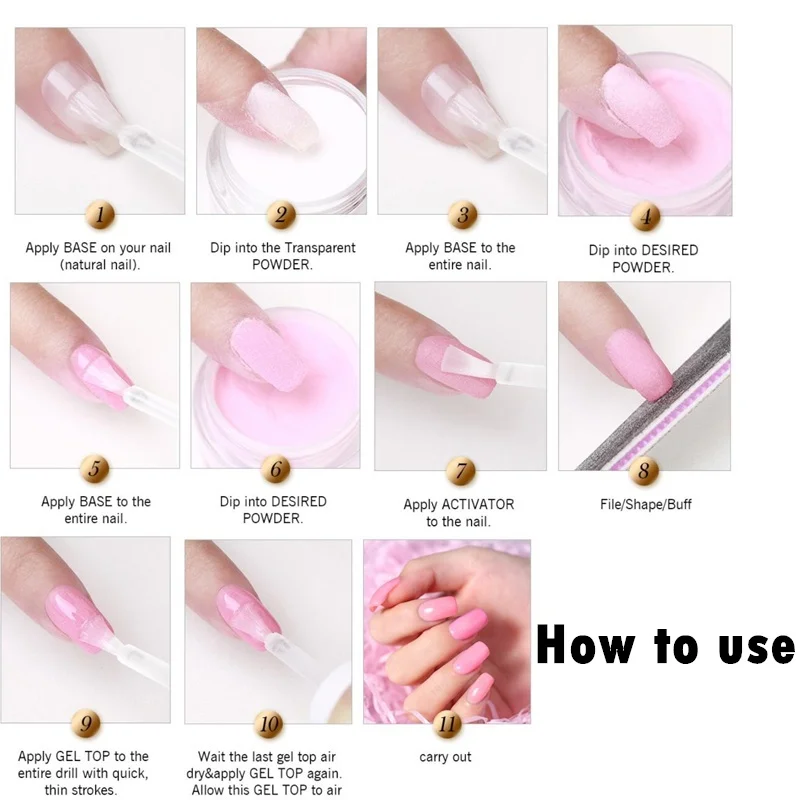 1
Apply BASE on your nail (natural nail).

2
Dip into the Transparent POWDER.

3
Apply BASE to the entire nail.

4
Dip into DESIRED POWDER.

5
Apply BASE to the entire nail.

6
Dip into DESIRED POWDER.

7
Apply ACTIVATOR to the nail.

8
File/Shape/Buff

9
Apply GEL TOP to the entire drill with quick, thin strokes.

10
Wait the last gel top air dry&apply GEL TOP again. Allow this GEL TOP to air

11
carry out

How to use