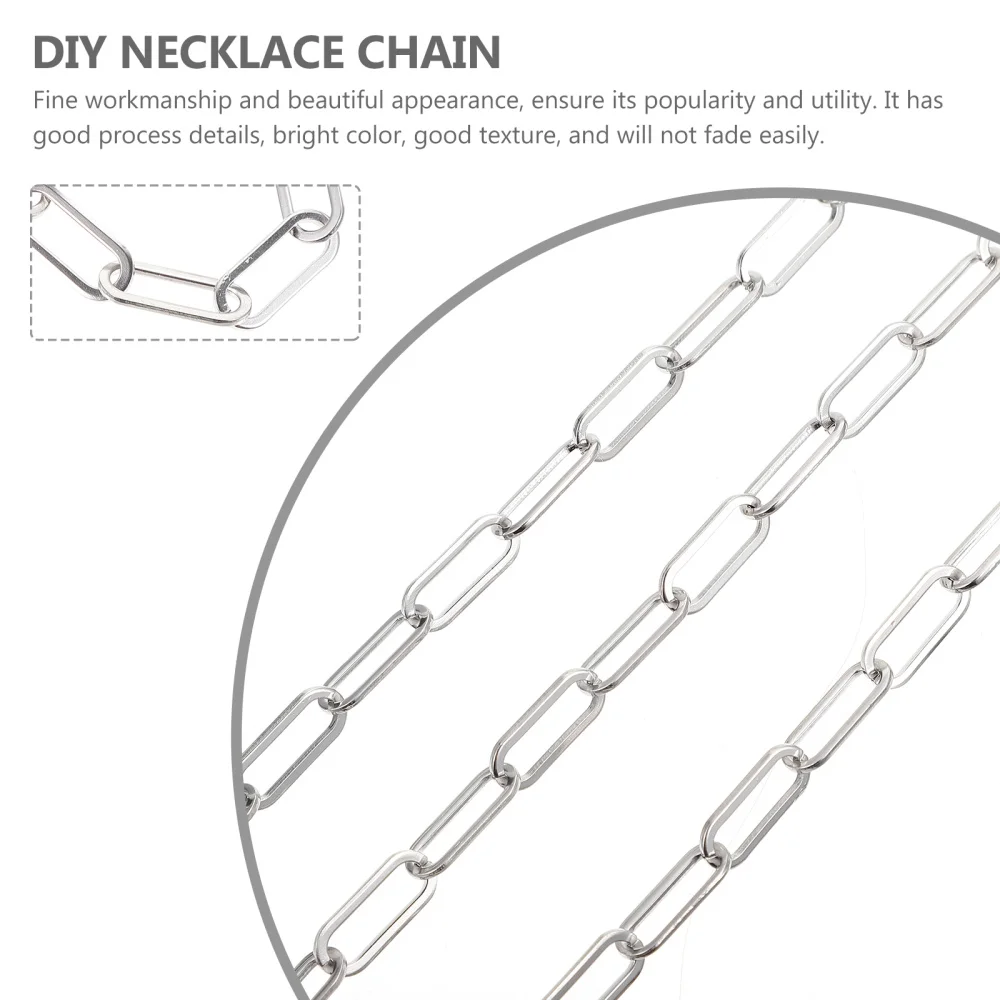 DIY NECKLACE CHAIN

Fine workmanship and beautiful appearance, ensure its popularity and utility. It has good process details, bright color, good texture, and will not fade easily.