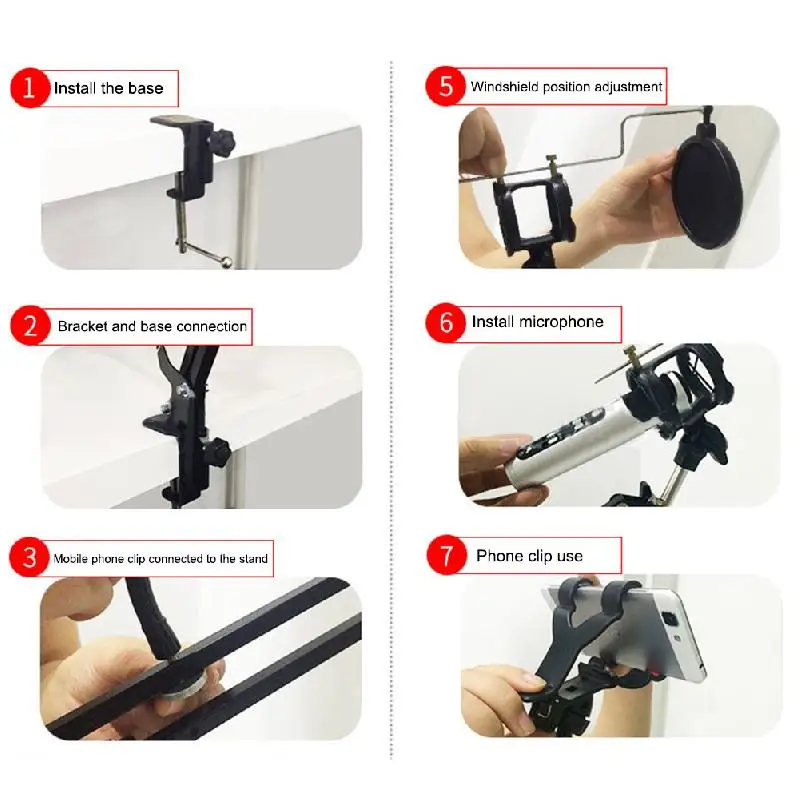 1 Install the base

2 Bracket and base connection

3 Mobile phone clip connected to the stand

5 Windshield position adjustment

6 Install microphone

7 Phone clip use