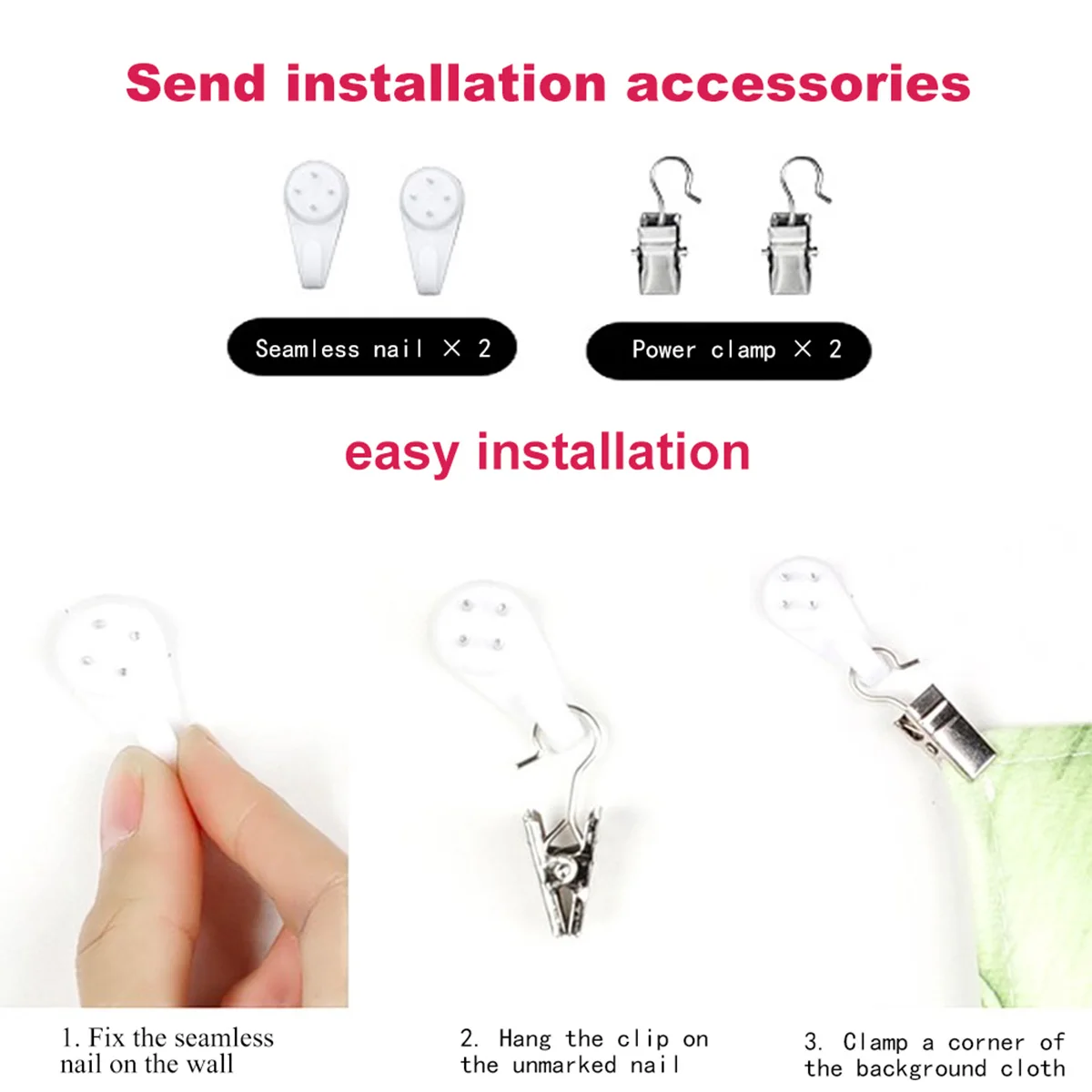 Send installation accessories

Seamless nail × 2

Power clamp × 2

easy installation

1. Fix the seamless nail on the wall

2. Hang the clip on the unmarked nail

3. Clamp a corner of the background cloth