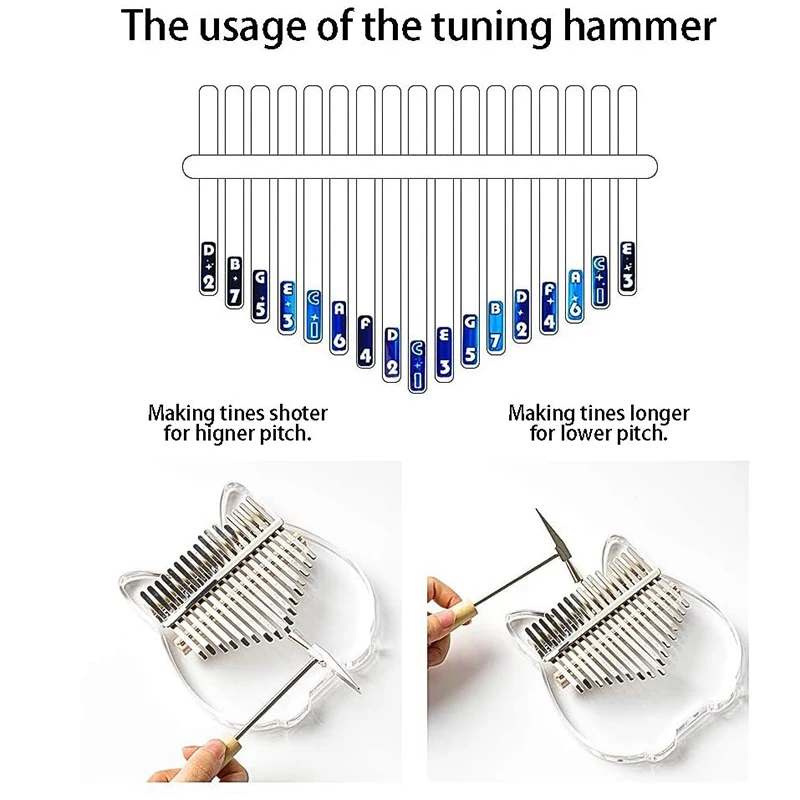 The usage of the tuning hammer

D 2 B 7 G 5 E 3 C 1 A 6 F 4 D 2 C 1 E 3 G 5 B 7 D 2 F 4 A 6 C 1 E 3

Making tines shoter for higner pitch.

Making tines longer for lower pitch.