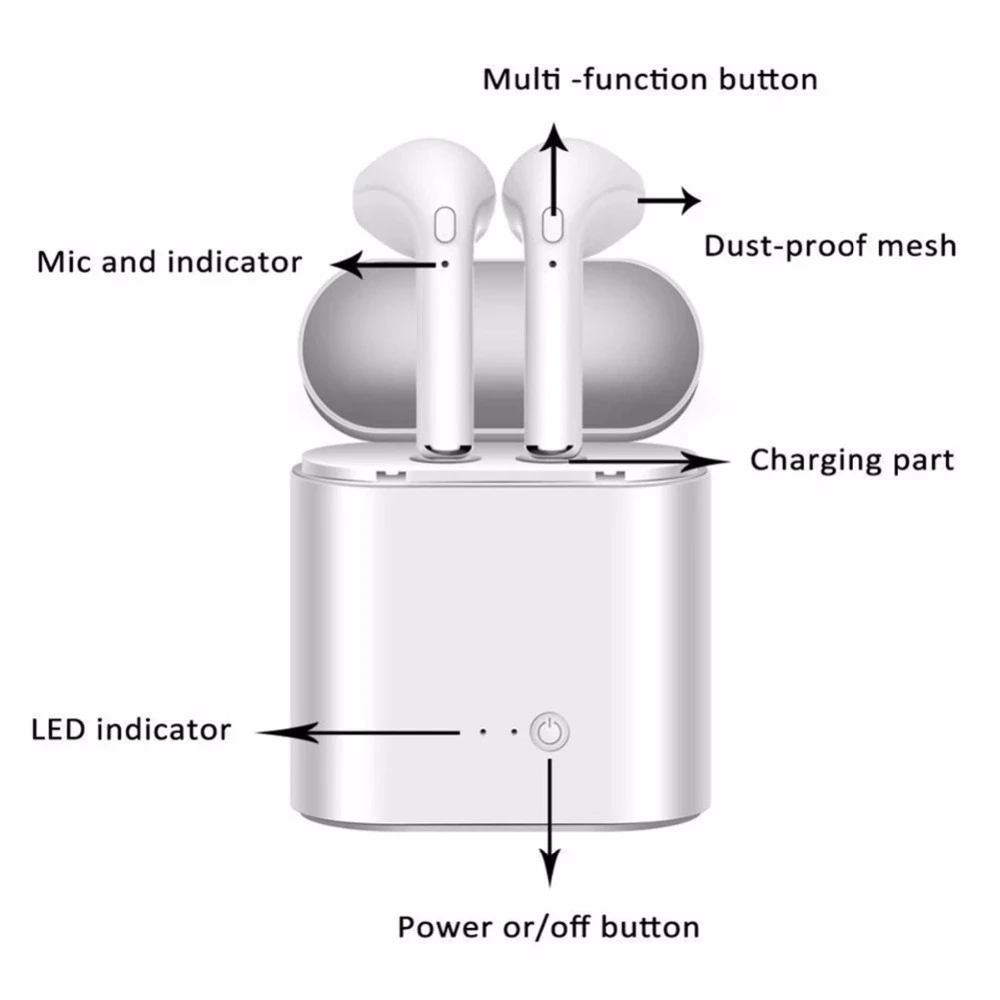 Multi -function button

Mic and indicator

Dust-proof mesh

Charging part

LED indicator

Power or/off button