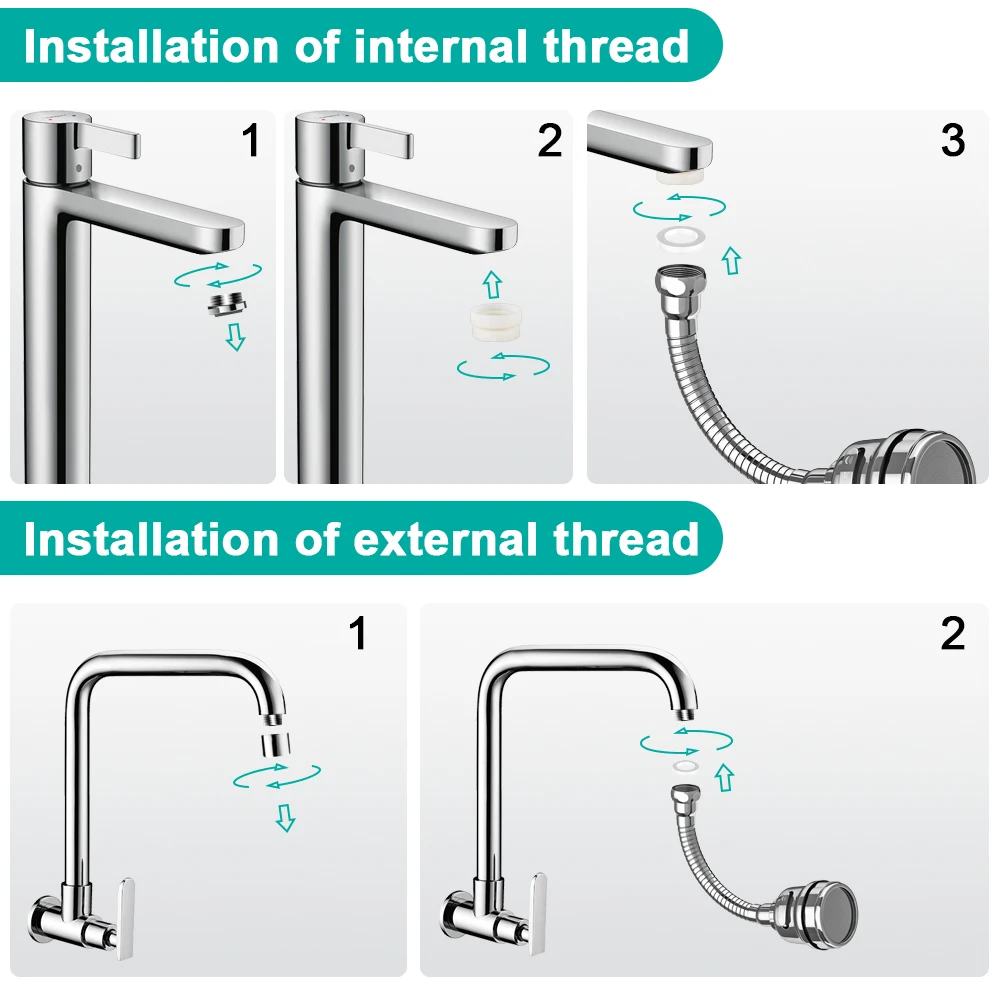 Installation of internal thread

1

2

3

Installation of external thread

1

2