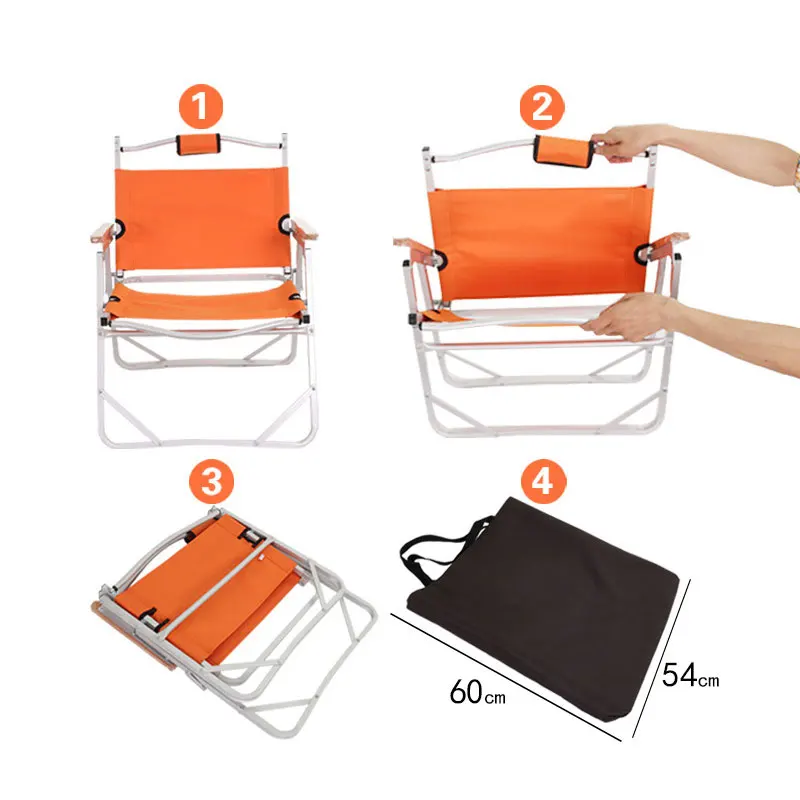 1

2

3

4

60cm

54cm