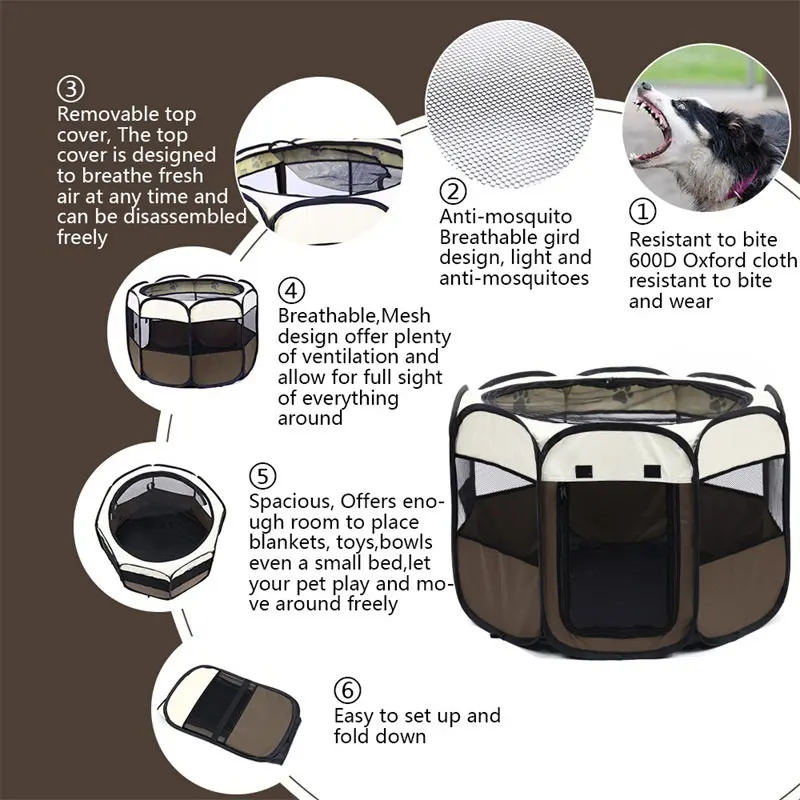 ③
Removable top cover, The top cover is designed to breathe fresh air at any time and can be disassembled freely

②
Anti-mosquito Breathable gird design, light and anti-mosquitoes

①
Resistant to bite 600D Oxford cloth resistant to bite and wear

④
Breathable,Mesh design offer plenty of ventilation and allow for full sight of everything around

⑤
Spacious, Offers enough room to place blankets, toys,bowls even a small bed,let your pet play and move around freely

⑥
Easy to set up and fold down