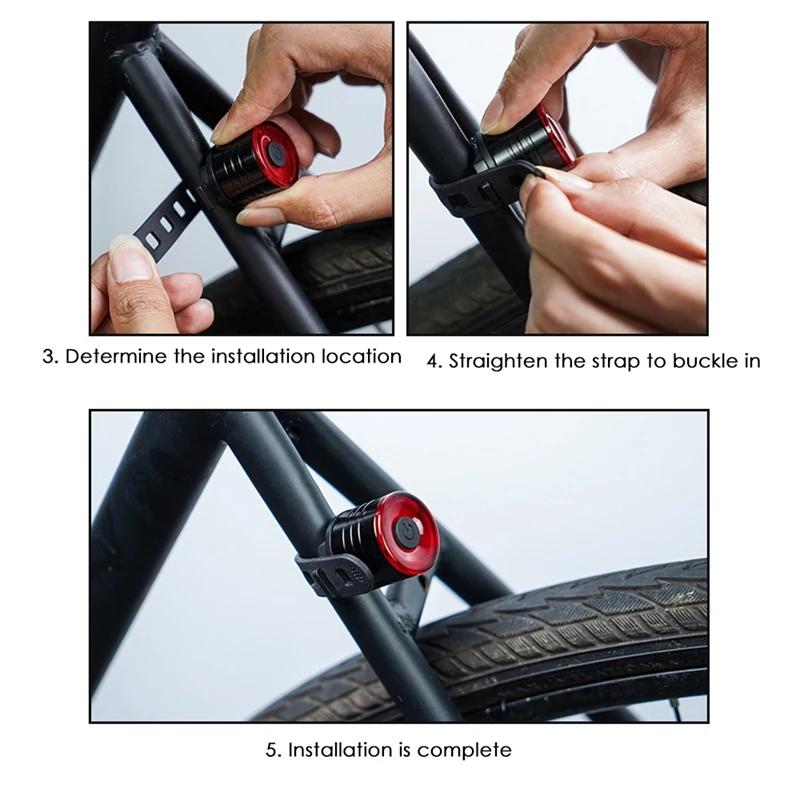 3. Determine the installation location

4. Straighten the strap to buckle in

5. Installation is complete