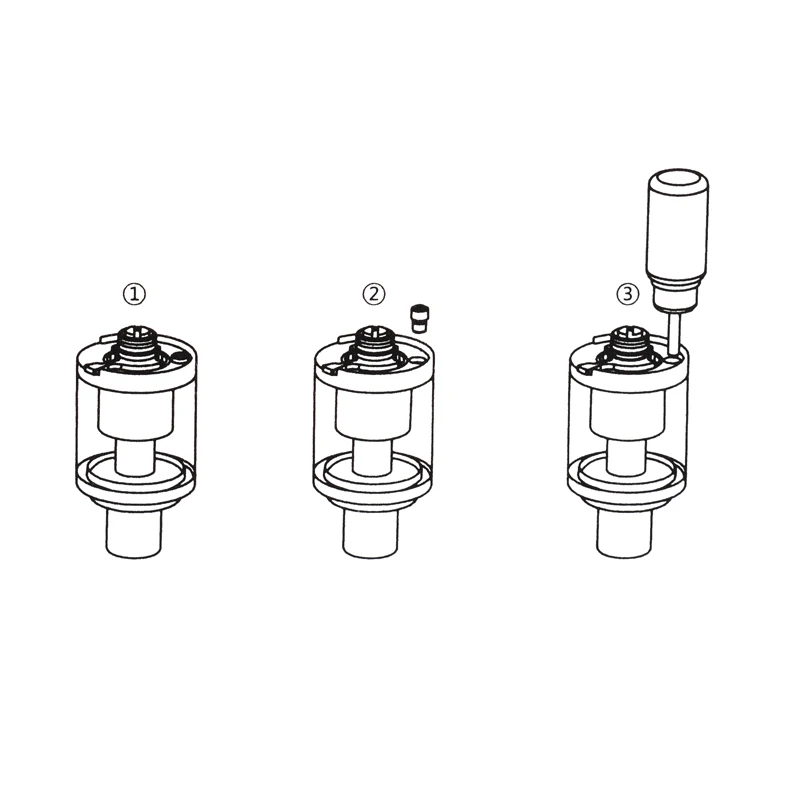 ①

②

③