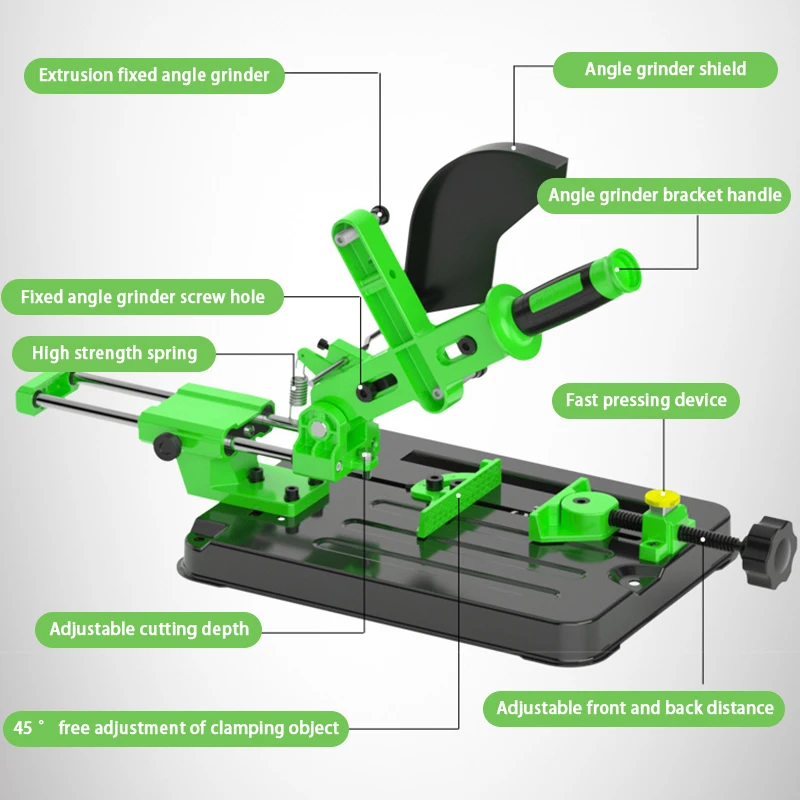 Extrusion fixed angle grinder

Angle grinder shield

Angle grinder bracket handle

Fixed angle grinder screw hole

High strength spring

Fast pressing device

Adjustable cutting depth

Adjustable front and back distance

45 ° free adjustment of clamping object