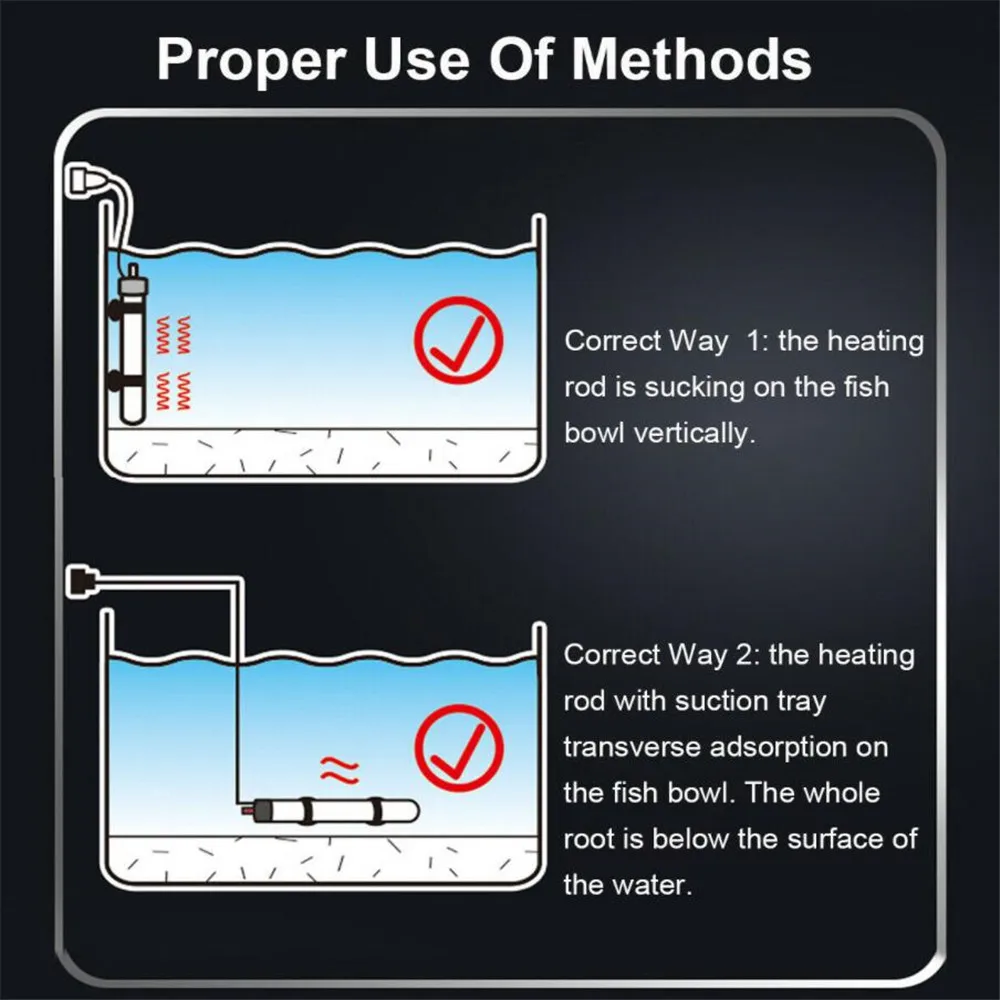 Proper Use Of Methods

Correct Way 1: the heating rod is sucking on the fish bowl vertically.

Correct Way 2: the heating rod with suction tray transverse adsorption on the fish bowl. The whole root is below the surface of the water.