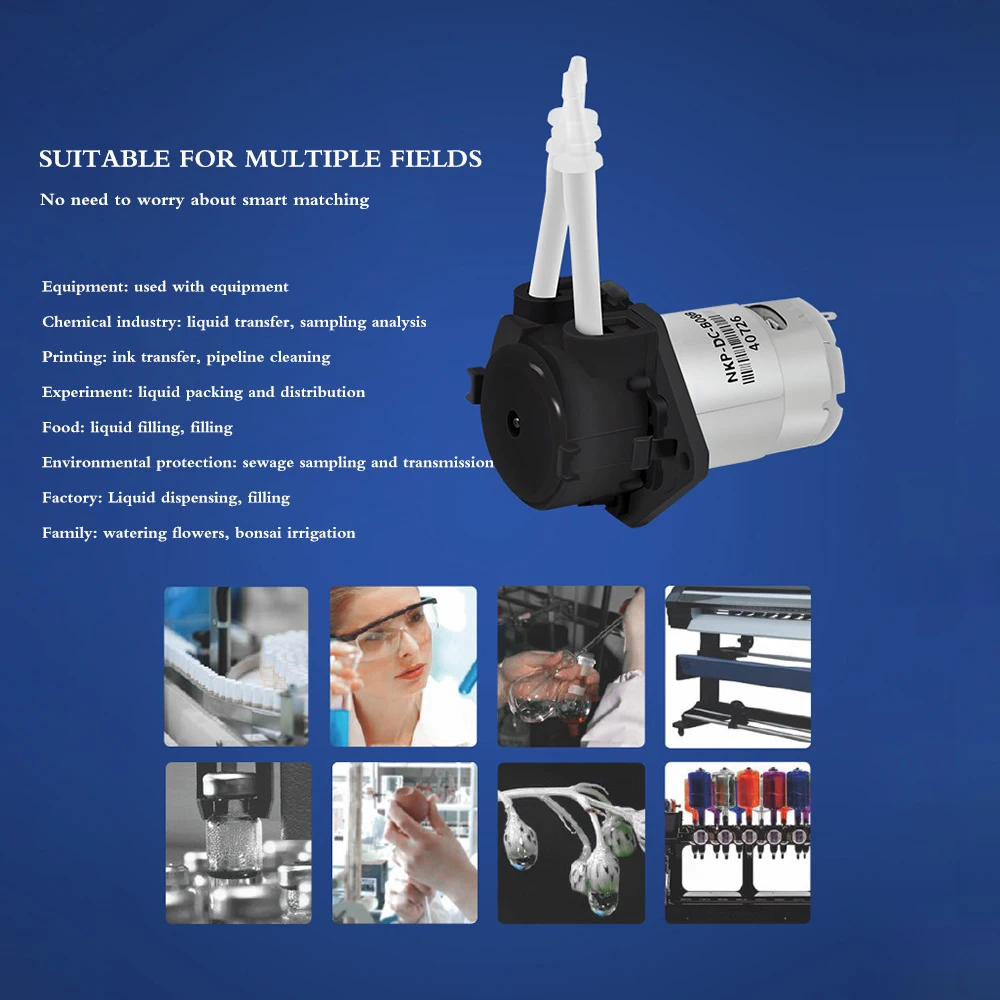 SUITABLE FOR MULTIPLE FIELDS

No need to worry about smart matching

Equipment: used with equipment

Chemical industry: liquid transfer, sampling analysis

Printing: ink transfer, pipeline cleaning

Experiment: liquid packing and distribution

Food: liquid filling, filling

Environmental protection: sewage sampling and transmission

Factory: Liquid dispensing, filling

Family: watering flowers, bonsai irrigation

NKP-DC-B08B
40726